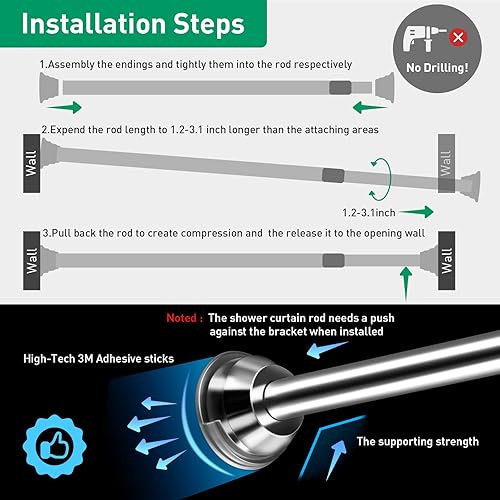 Installation Steps

No Drilling!

1.Assembly the endings and tightly them into the rod respectively

2.Expend the rod length to 1.2-3.1 inch longer than the attaching areas

Wall

Wall

1.2-3.1inch

3.Pull back the rod to create compression and the release it to the opening wall

Wall

Wall

Noted : The shower curtain rod needs a push against the bracket when installed

High-Tech 3M Adhesive sticks

The supporting strength