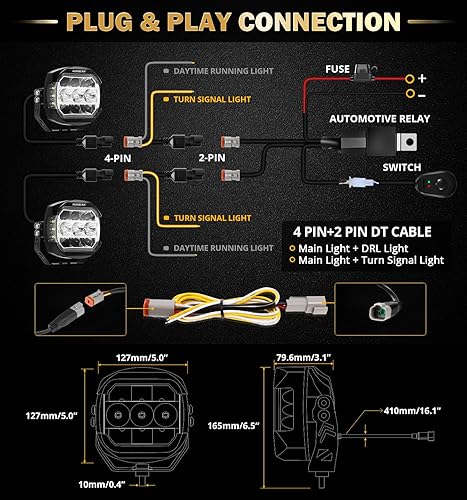 PLUG & PLAY CONNECTION

DAYTIME RUNNING LIGHT

TURN SIGNAL LIGHT

FUSE

+

−

AUTOMOTIVE RELAY

4-PIN

2-PIN

SWITCH

TURN SIGNAL LIGHT

DAYTIME RUNNING LIGHT

4 PIN+2 PIN DT CABLE

Main Light + DRL Light

Main Light + Turn Signal Light

127mm/5.0"

127mm/5.0"

10mm/0.4"

79.6mm/3.1"

165mm/6.5"

410mm/16.1"