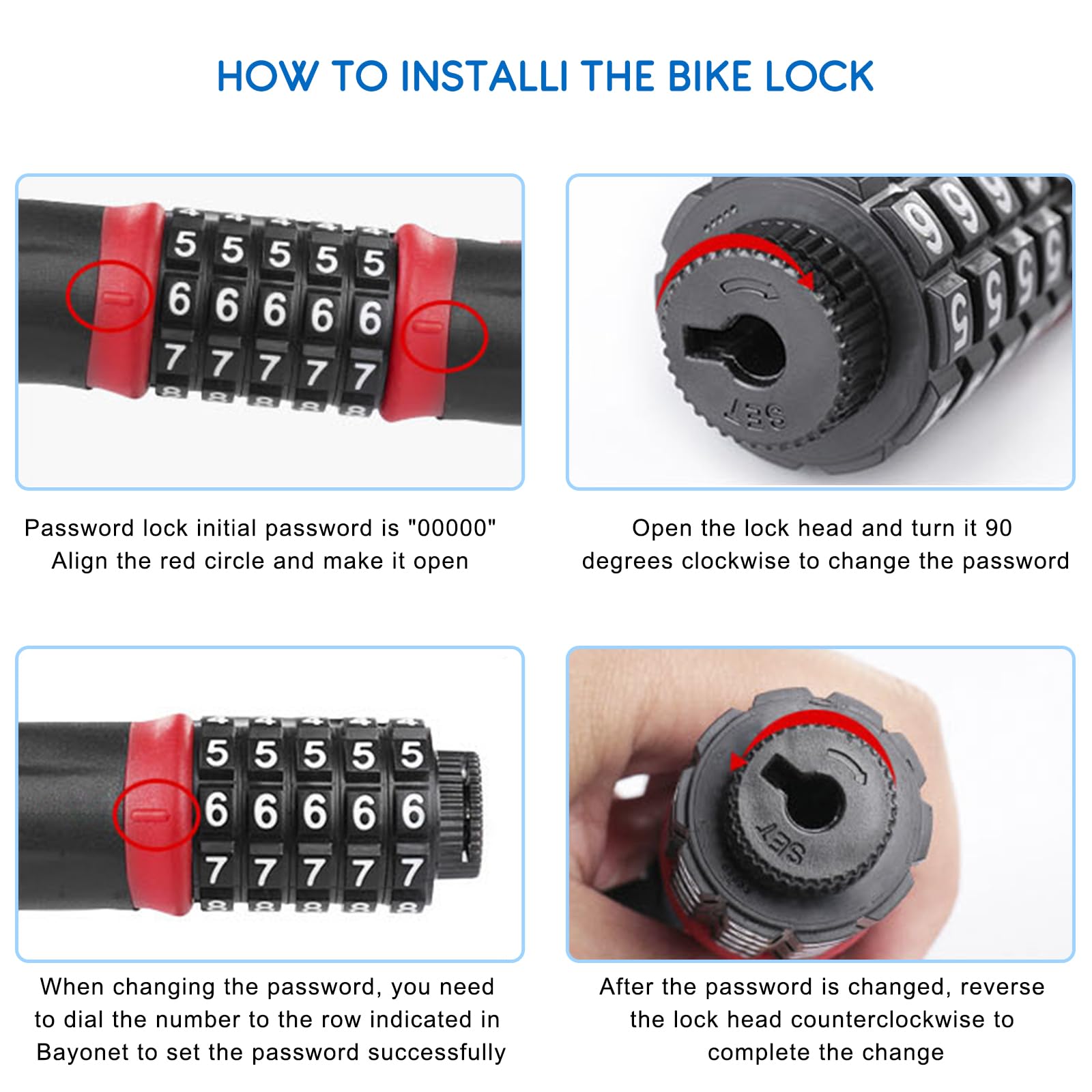 HOW TO INSTALLI THE BIKE LOCK

5 5 5 5 5
6 6 6 6 6
7 7 7 7 7

SET

Password lock initial password is "00000"
Align the red circle and make it open

Open the lock head and turn it 90 degrees clockwise to change the password

5 5 5 5 5
6 6 6 6 6
7 7 7 7 7

SET

When changing the password, you need to dial the number to the row indicated in Bayonet to set the password successfully

After the password is changed, reverse the lock head counterclockwise to complete the change