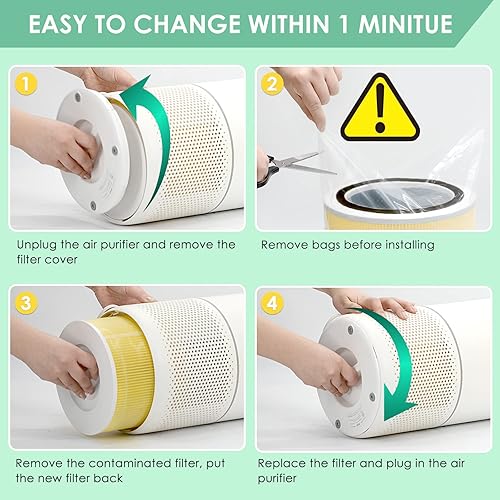 EASY TO CHANGE WITHIN 1 MINITUE

1

Unplug the air purifier and remove the filter cover

2

Remove bags before installing

3

Remove the contaminated filter, put the new filter back

4

Replace the filter and plug in the air purifier