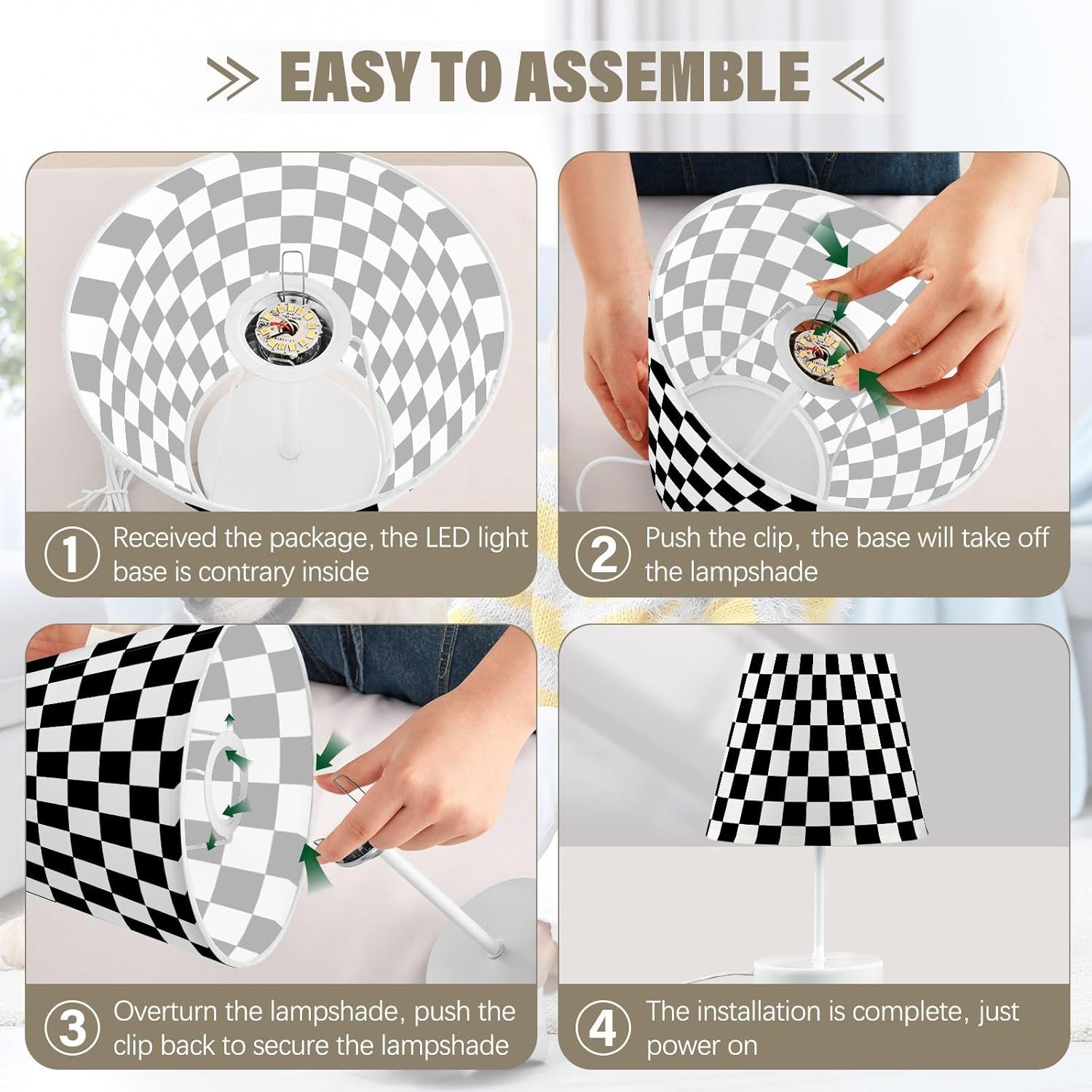 EASY TO ASSEMBLE

1 Received the package, the LED light base is contrary inside

2 Push the clip, the base will take off the lampshade

3 Overturn the lampshade, push the clip back to secure the lampshade

4 The installation is complete, just power on