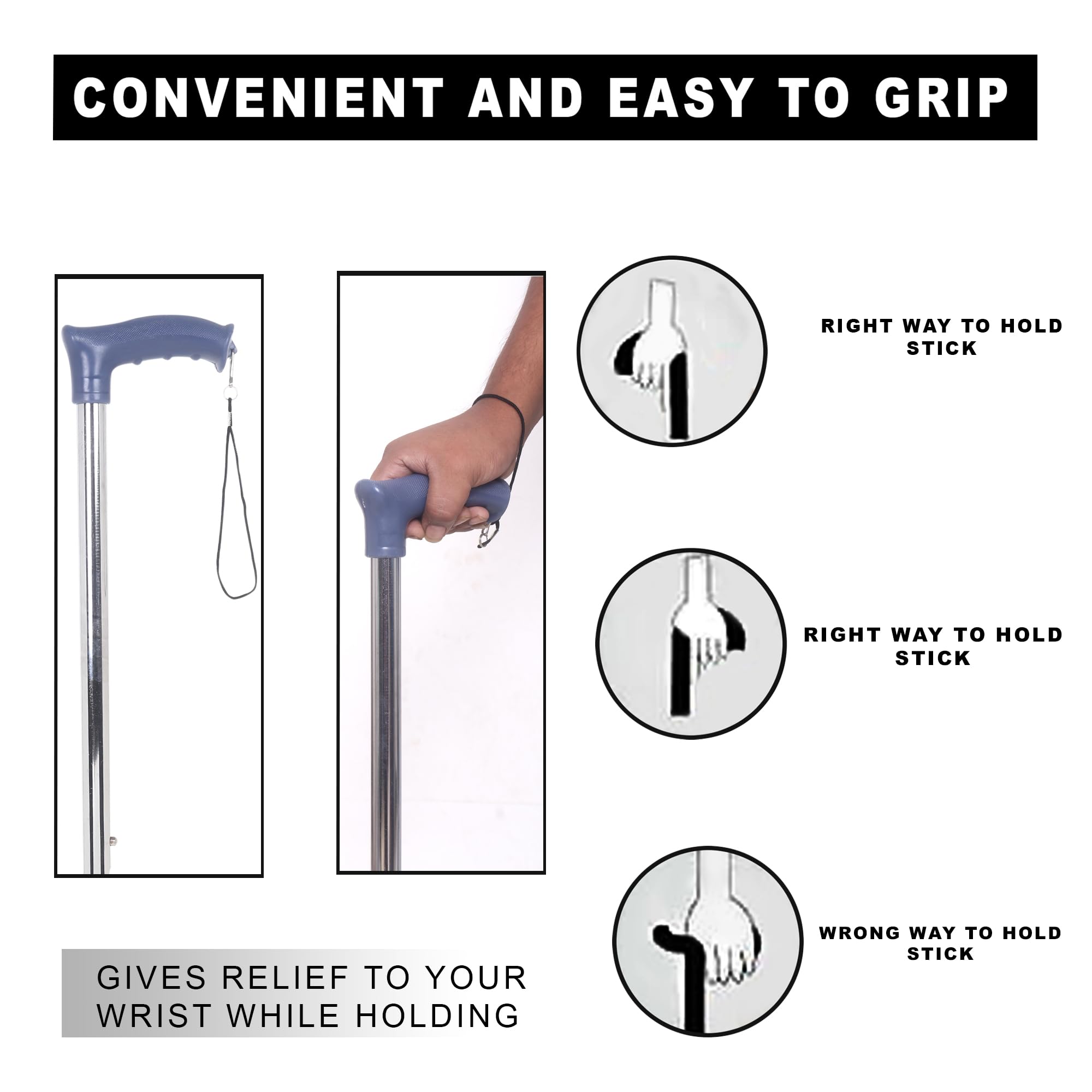 CONVENIENT AND EASY TO GRIP

RIGHT WAY TO HOLD STICK

RIGHT WAY TO HOLD STICK

WRONG WAY TO HOLD STICK

GIVES RELIEF TO YOUR WRIST WHILE HOLDING