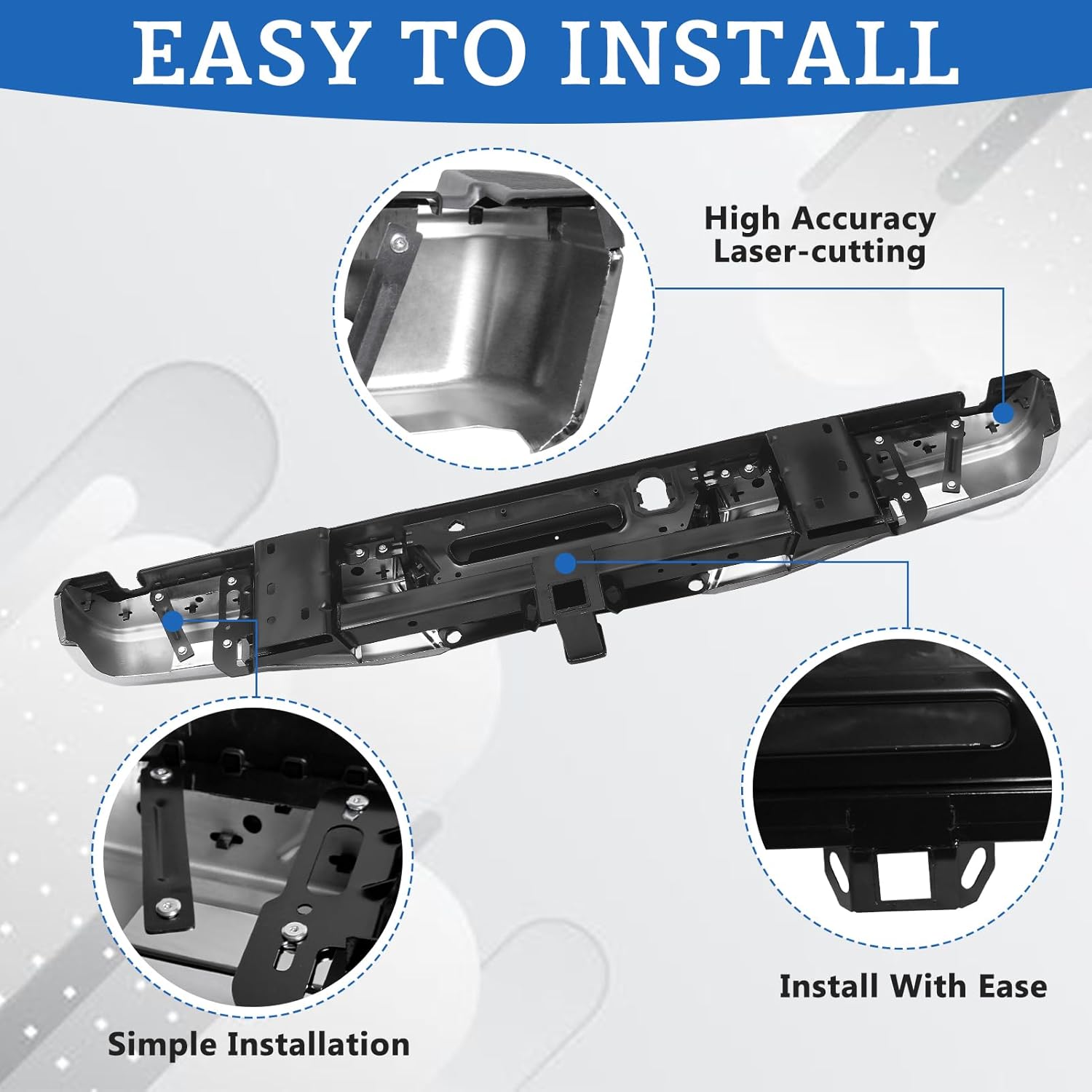 EASY TO INSTALL

High Accuracy Laser-cutting

Install With Ease

Simple Installation