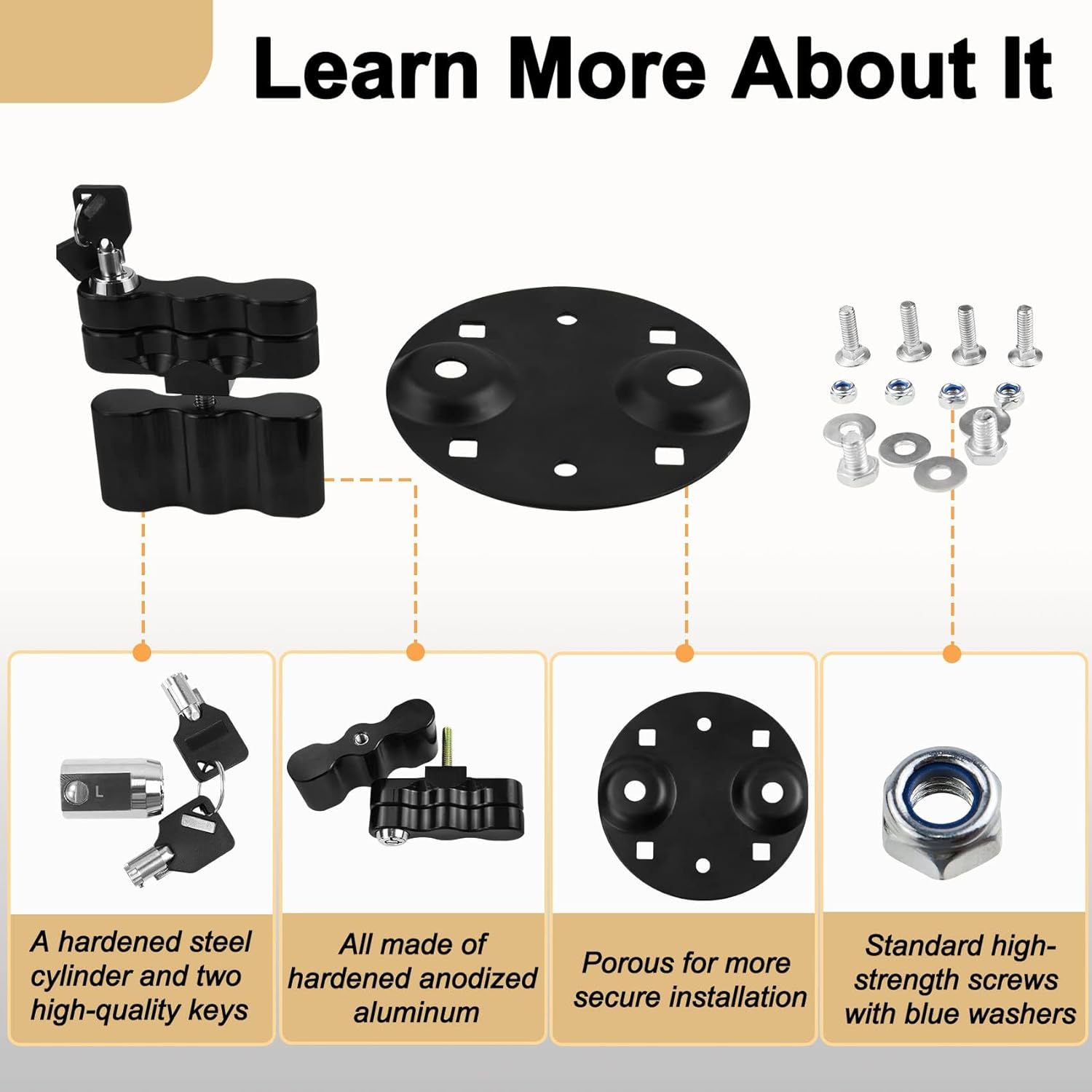 Learn More About It

L

A hardened steel cylinder and two high-quality keys

All made of hardened anodized aluminum

Porous for more secure installation

Standard high-strength screws with blue washers