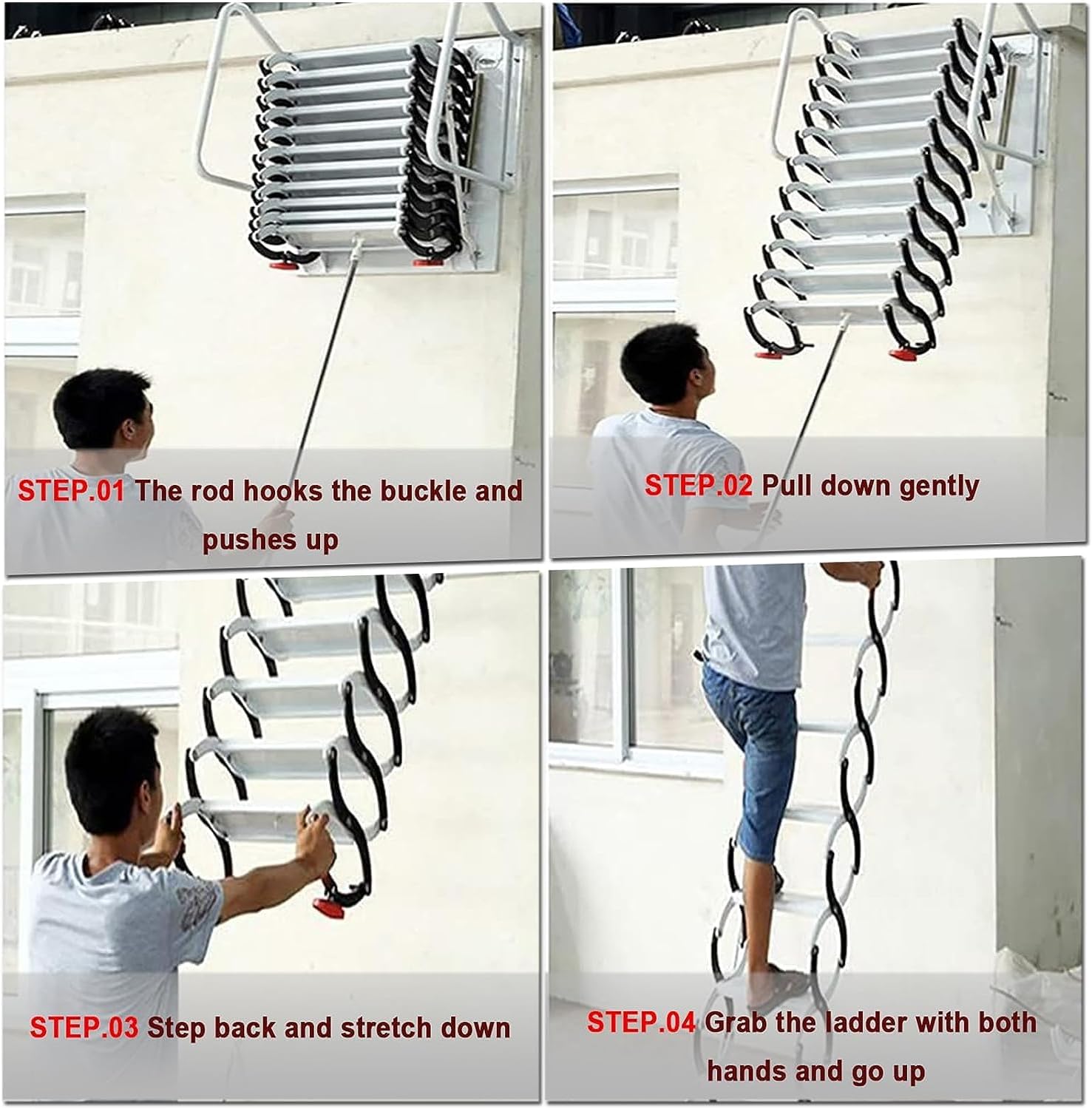 STEP.01 The rod hooks the buckle and pushes up

STEP.02 Pull down gently

STEP.03 Step back and stretch down

STEP.04 Grab the ladder with both hands and go up