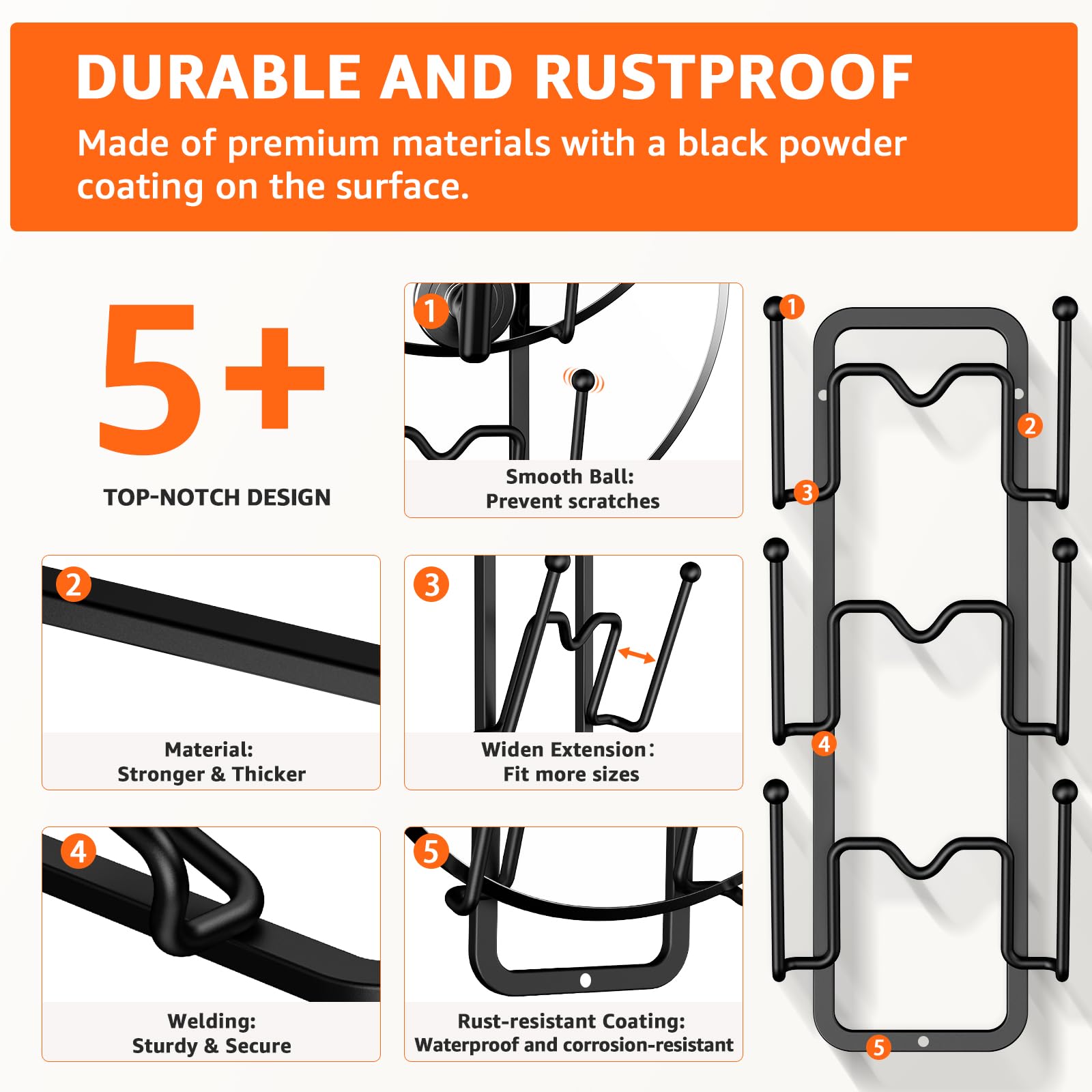 DURABLE AND RUSTPROOF

Made of premium materials with a black powder coating on the surface.

5+

TOP-NOTCH DESIGN

1

Smooth Ball:
Prevent scratches

2

Material:
Stronger & Thicker

3

Widen Extension:
Fit more sizes

4

Welding:
Sturdy & Secure

5

Rust-resistant Coating:
Waterproof and corrosion-resistant

1
2
3
4
5