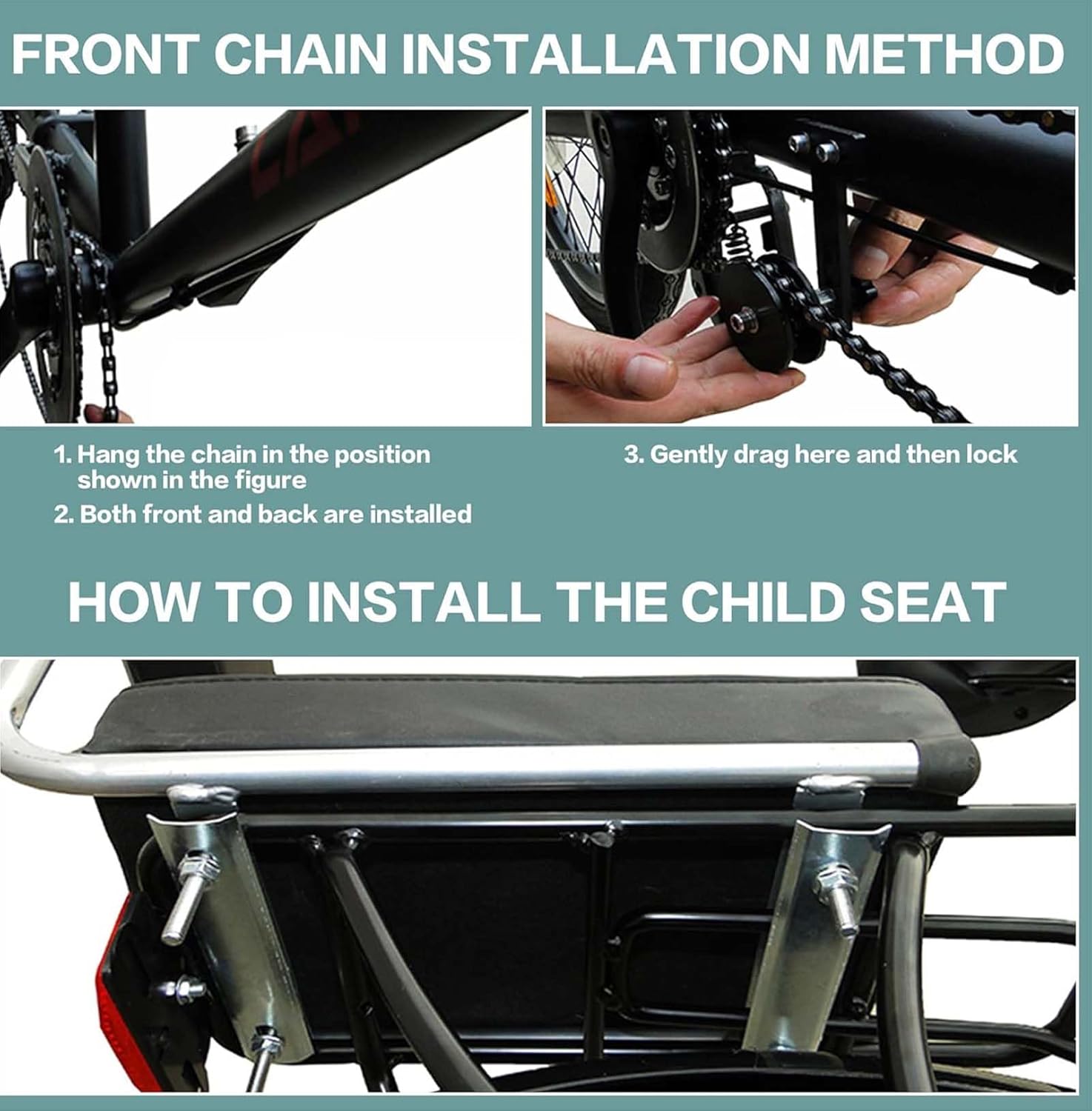 FRONT CHAIN INSTALLATION METHOD

1. Hang the chain in the position shown in the figure
2. Both front and back are installed

3. Gently drag here and then lock

HOW TO INSTALL THE CHILD SEAT