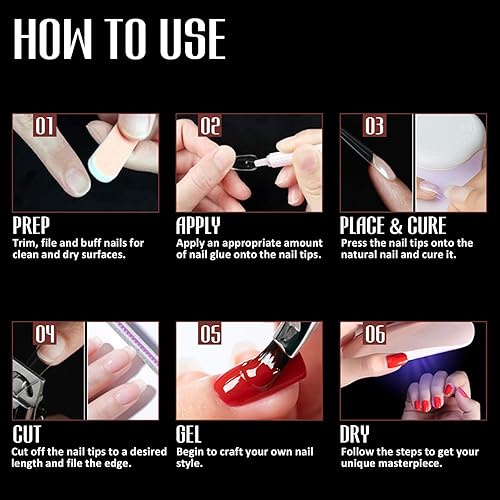 HOW TO USE

01

PREP
Trim, file and buff nails for clean and dry surfaces.

02

APPLY
Apply an appropriate amount of nail glue onto the nail tips.

03

PLACE & CURE
Press the nail tips onto the natural nail and cure it.

04

CUT
Cut off the nail tips to a desired length and file the edge.

05

GEL
Begin to craft your own nail style.

06

DRY
Follow the steps to get your unique masterpiece.