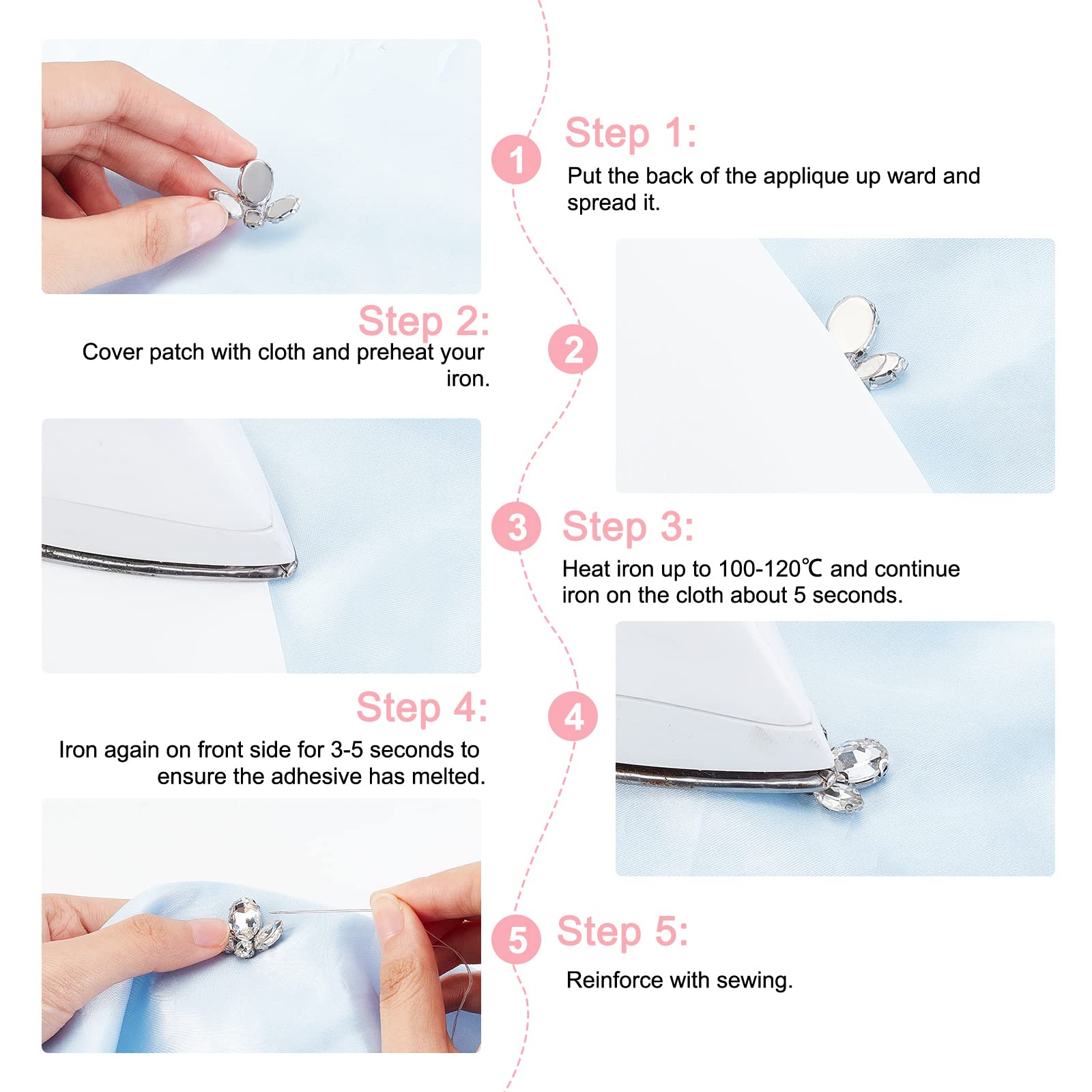 1

Step 1:

Put the back of the applique up ward and spread it.

Step 2:

Cover patch with cloth and preheat your iron.

2

3

Step 3:

Heat iron up to 100-120℃ and continue iron on the cloth about 5 seconds.

Step 4:

Iron again on front side for 3-5 seconds to ensure the adhesive has melted.

4

5

Step 5:

Reinforce with sewing.