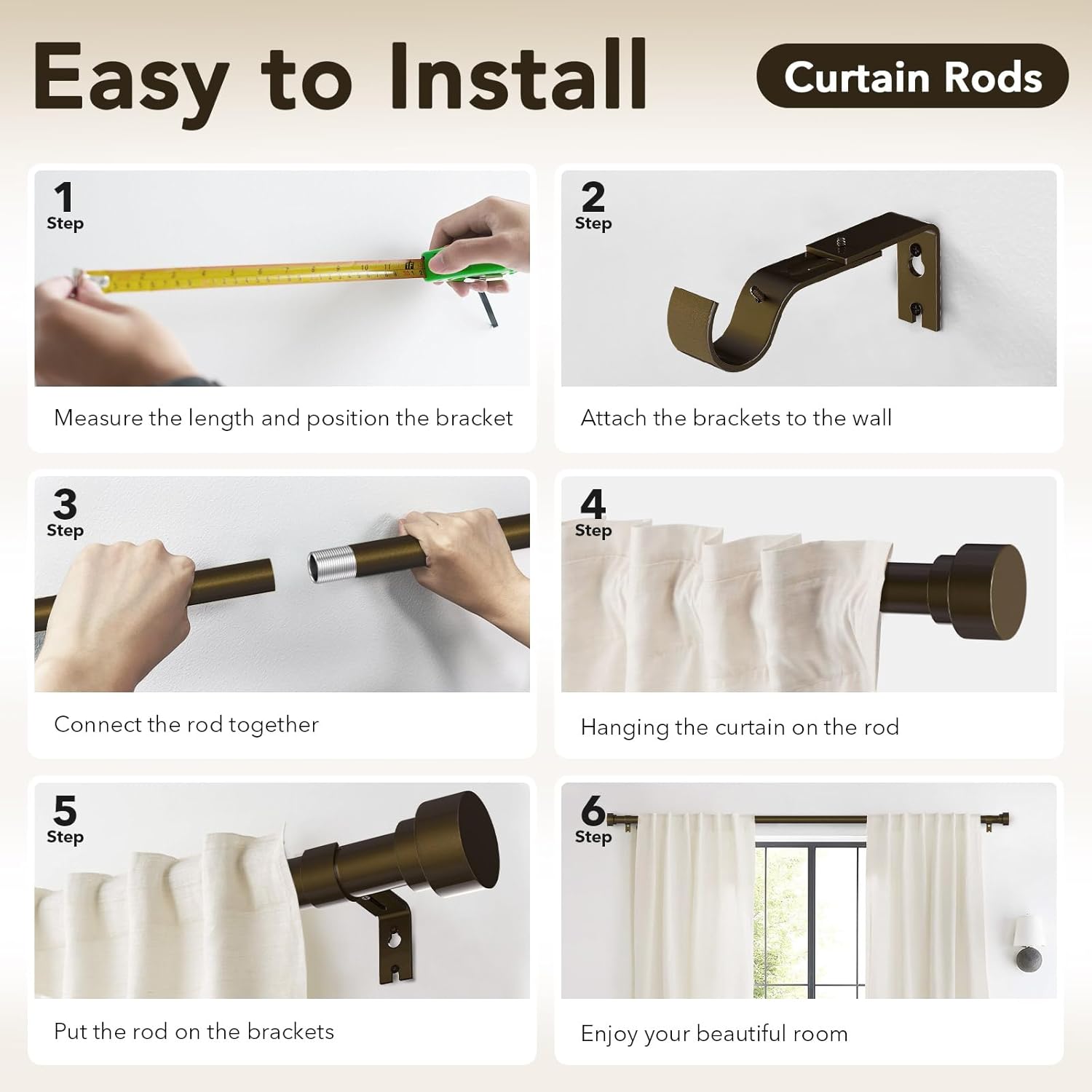 Easy to Install

Curtain Rods

1
Step

Measure the length and position the bracket

2
Step

Attach the brackets to the wall

3
Step

Connect the rod together

4
Step

Hanging the curtain on the rod

5
Step

Put the rod on the brackets

6
Step

Enjoy your beautiful room