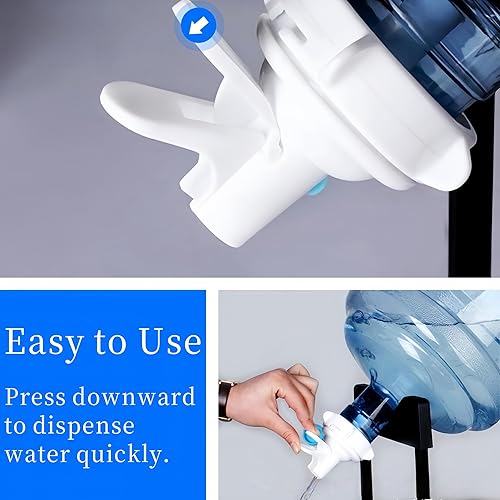 Easy to Use

Press downward to dispense water quickly.