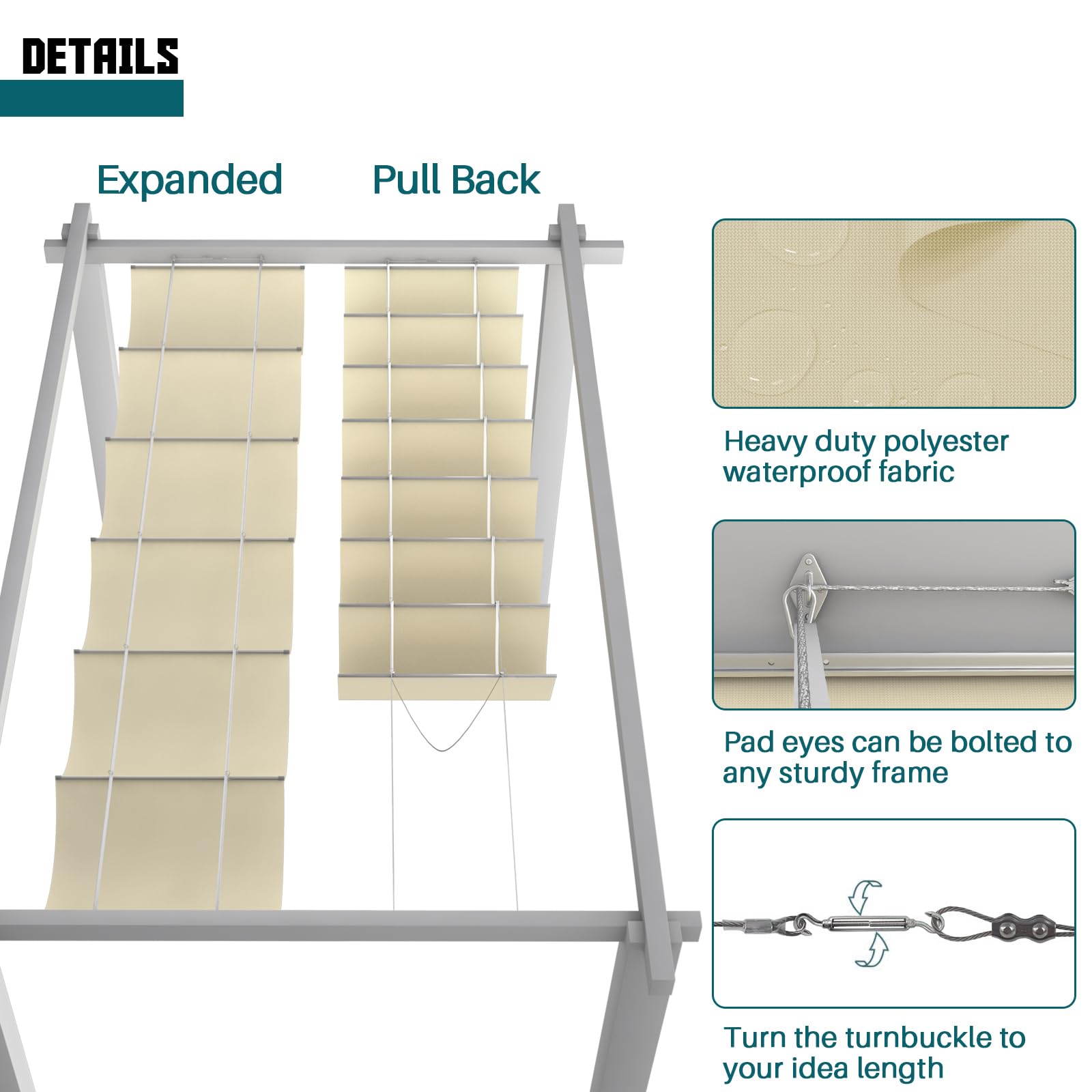 DETAILS

Expanded

Pull Back

Heavy duty polyester waterproof fabric

Pad eyes can be bolted to any sturdy frame

Turn the turnbuckle to your idea length