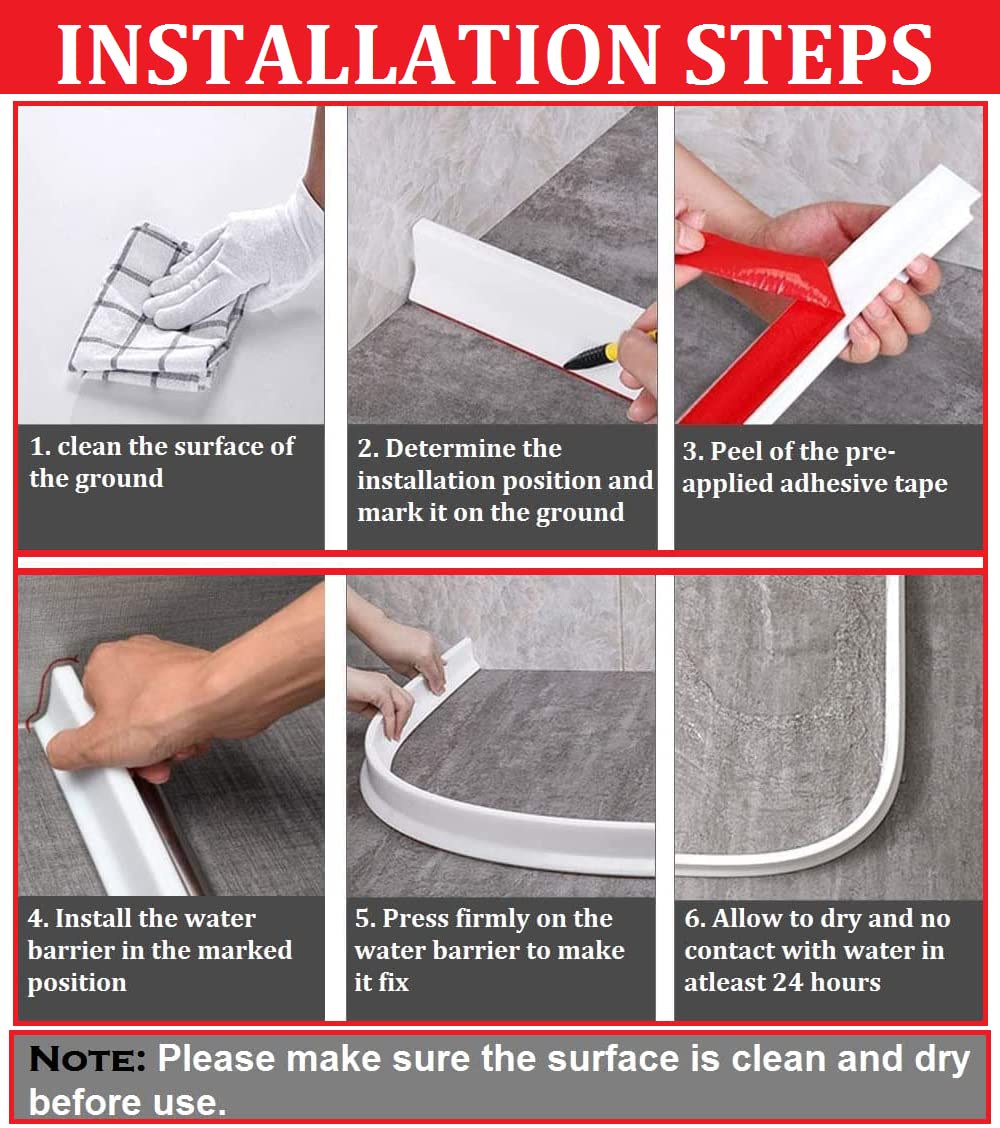 INSTALLATION STEPS

1. clean the surface of the ground

2. Determine the installation position and mark it on the ground

3. Peel of the pre-applied adhesive tape

4. Install the water barrier in the marked position

5. Press firmly on the water barrier to make it fix

6. Allow to dry and no contact with water in atleast 24 hours

NOTE: Please make sure the surface is clean and dry before use.