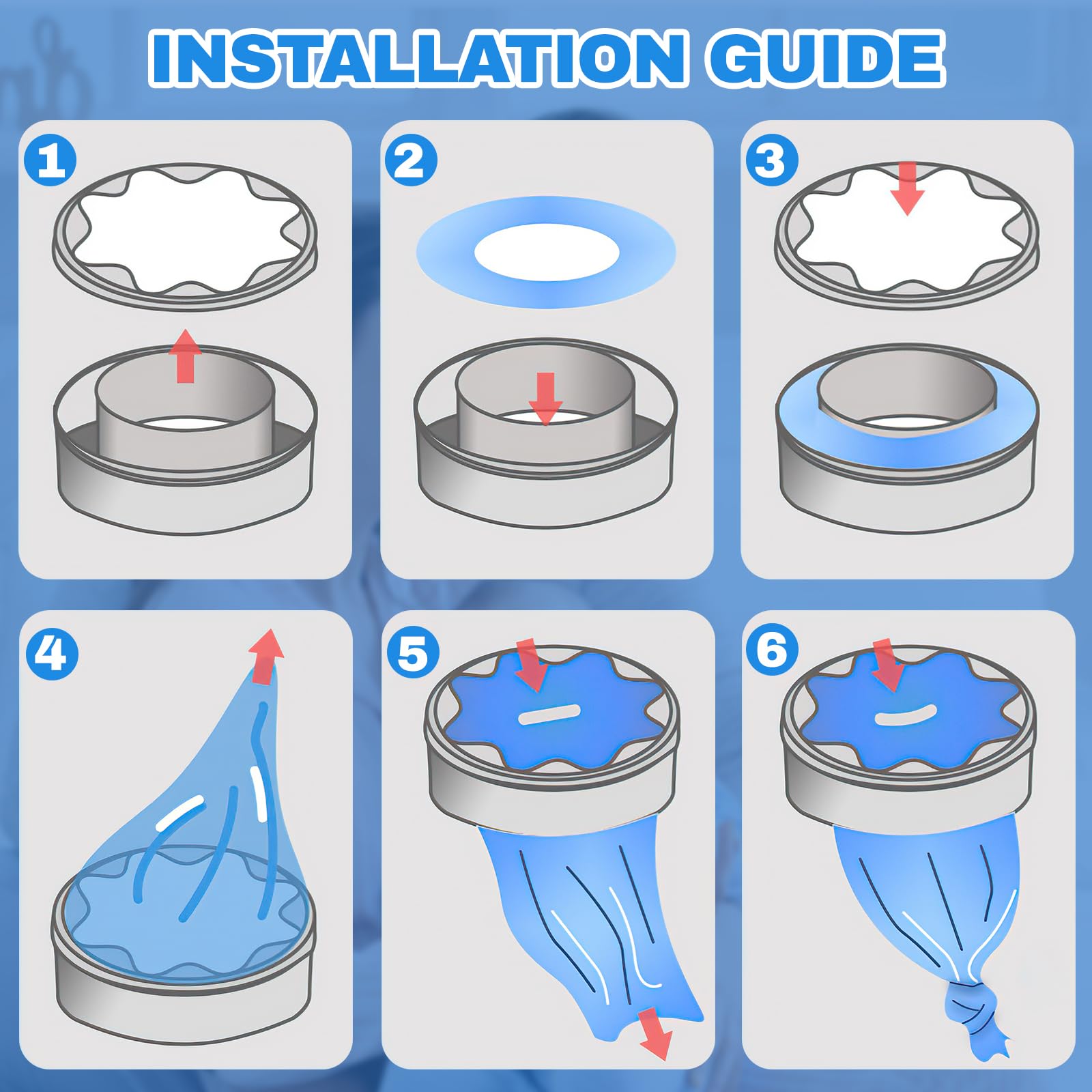 INSTALLATION GUIDE

1

2

3

4

5

6