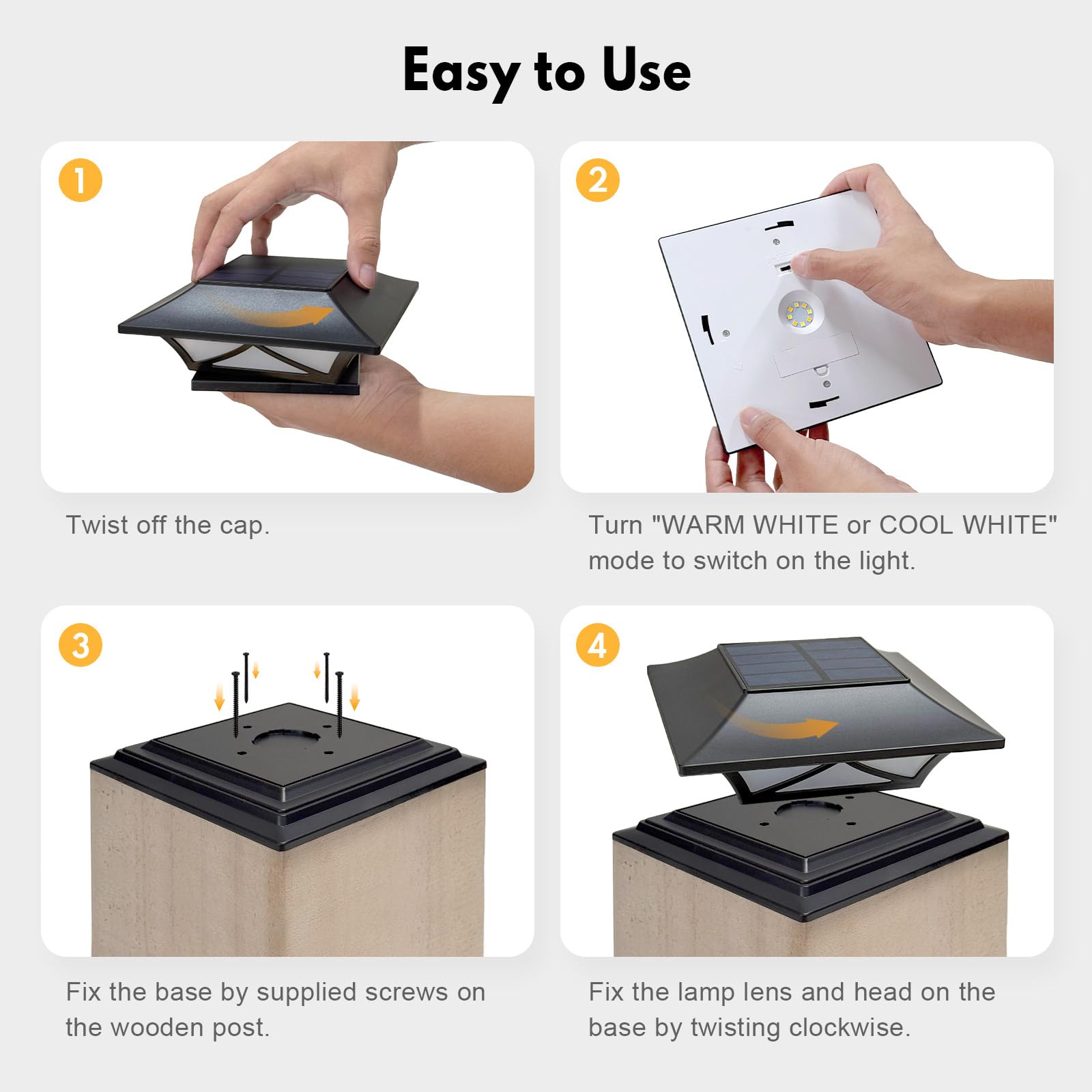 Easy to Use

1

Twist off the cap.

2

Turn "WARM WHITE or COOL WHITE" mode to switch on the light.

3

Fix the base by supplied screws on the wooden post.

4

Fix the lamp lens and head on the base by twisting clockwise.