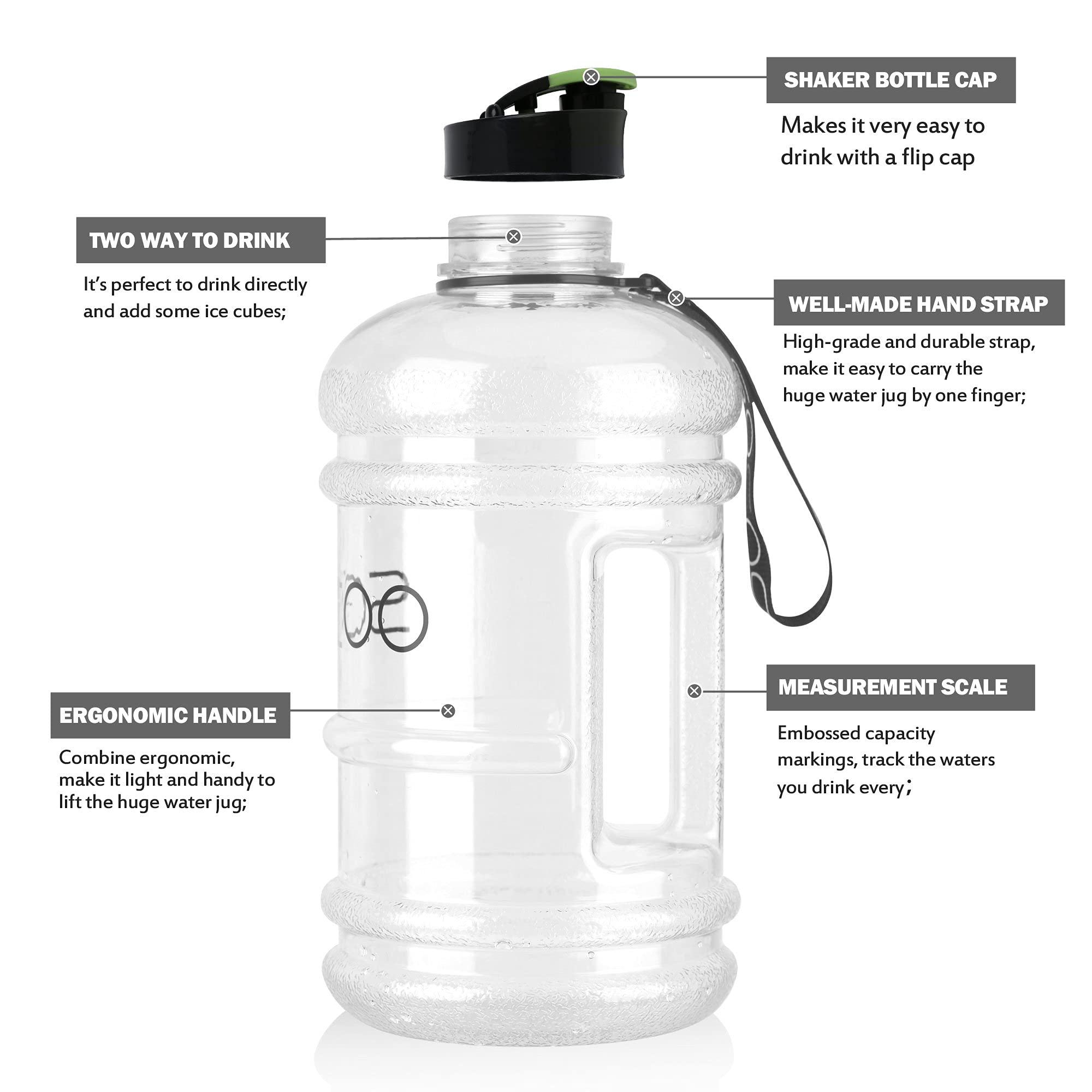 SHAKER BOTTLE CAP

Makes it very easy to drink with a flip cap

TWO WAY TO DRINK

It's perfect to drink directly and add some ice cubes;

WELL-MADE HAND STRAP

High-grade and durable strap, make it easy to carry the huge water jug by one finger;

MEASUREMENT SCALE

Embossed capacity markings, track the waters you drink every;

ERGONOMIC HANDLE

Combine ergonomic, make it light and handy to lift the huge water jug;