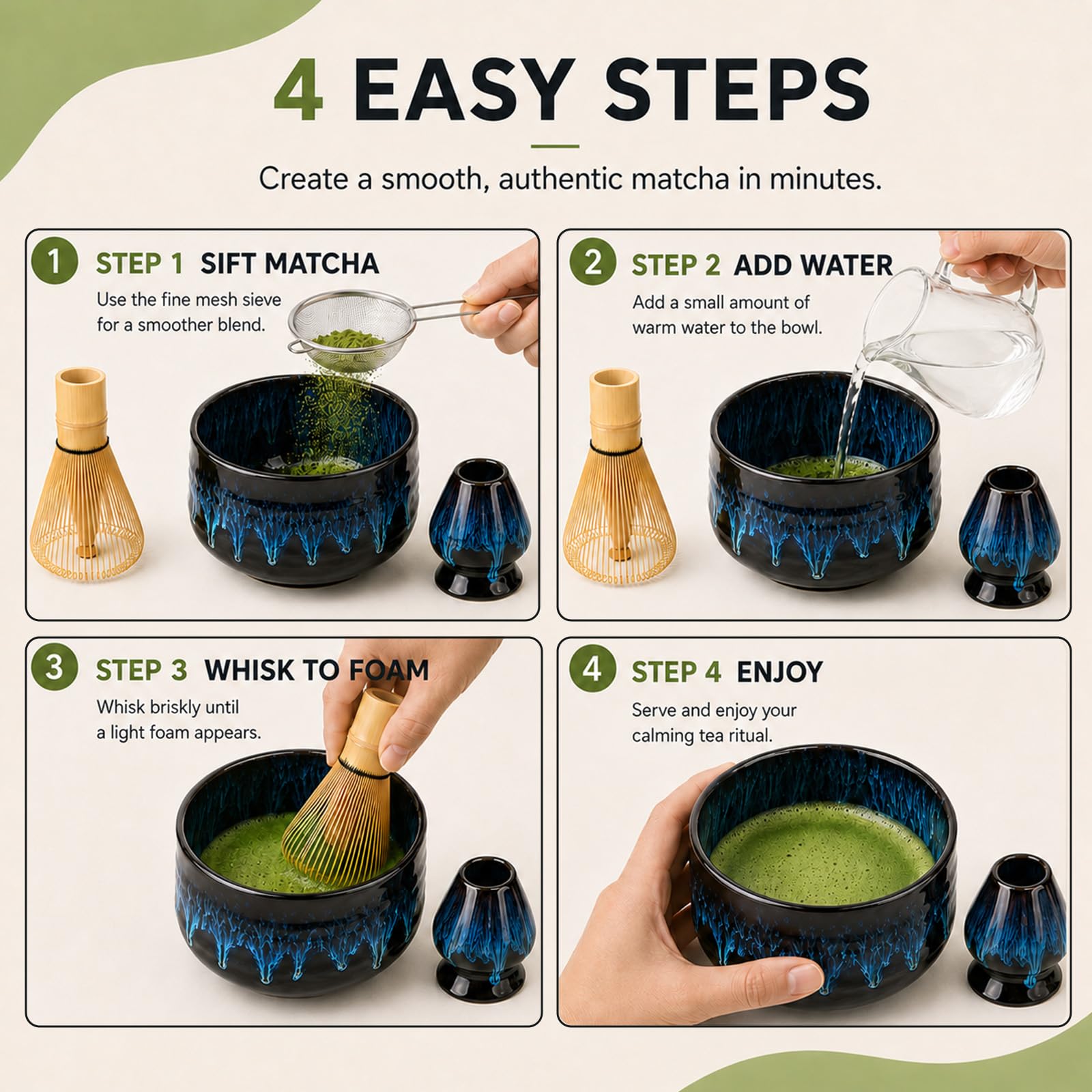 4 EASY STEPS

Create a smooth, authentic matcha in minutes.

1 STEP 1 SIFT MATCHA

Use the fine mesh sieve for a smoother blend.

2 STEP 2 ADD WATER

Add a small amount of warm water to the bowl.

3 STEP 3 WHISK TO FOAM

Whisk briskly until a light foam appears.

4 STEP 4 ENJOY

Serve and enjoy your calming tea ritual.