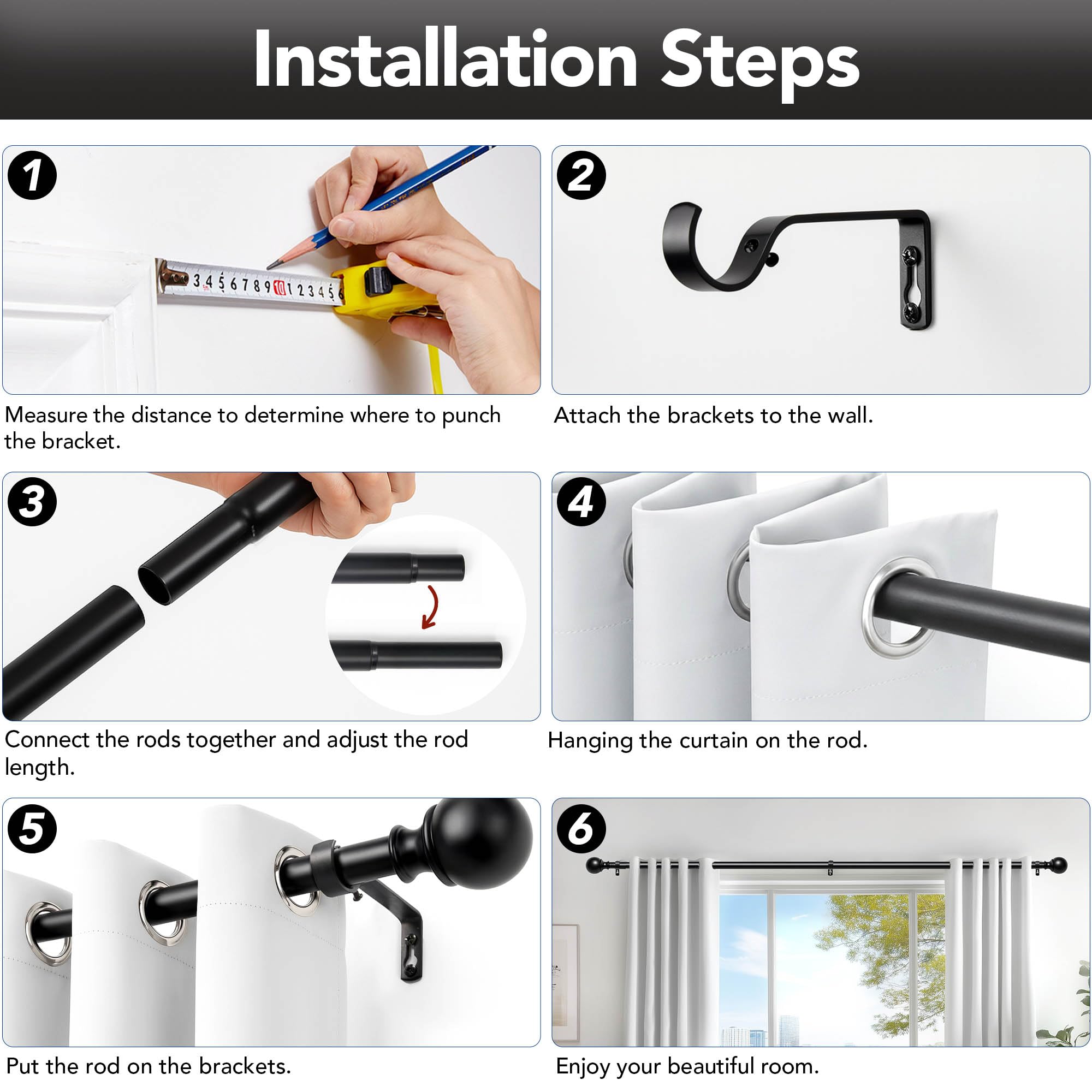 Installation Steps

1

3 4 5 6 7 8 9 10 1 2 3 4 5 6

Measure the distance to determine where to punch the bracket.

2

Attach the brackets to the wall.

3

Connect the rods together and adjust the rod length.

4

Hanging the curtain on the rod.

5

Put the rod on the brackets.

6

Enjoy your beautiful room.