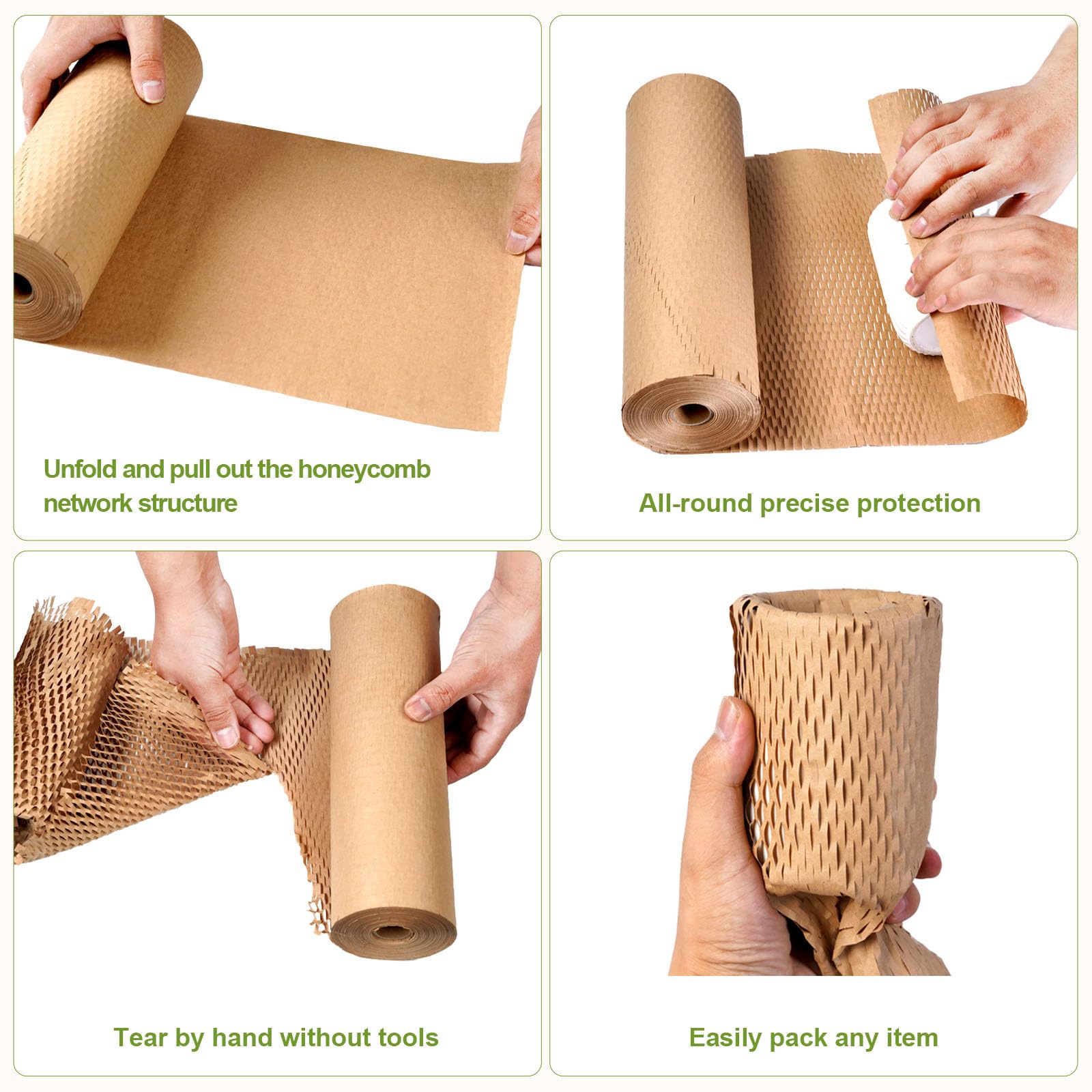 Unfold and pull out the honeycomb network structure

All-round precise protection

Tear by hand without tools

Easily pack any item