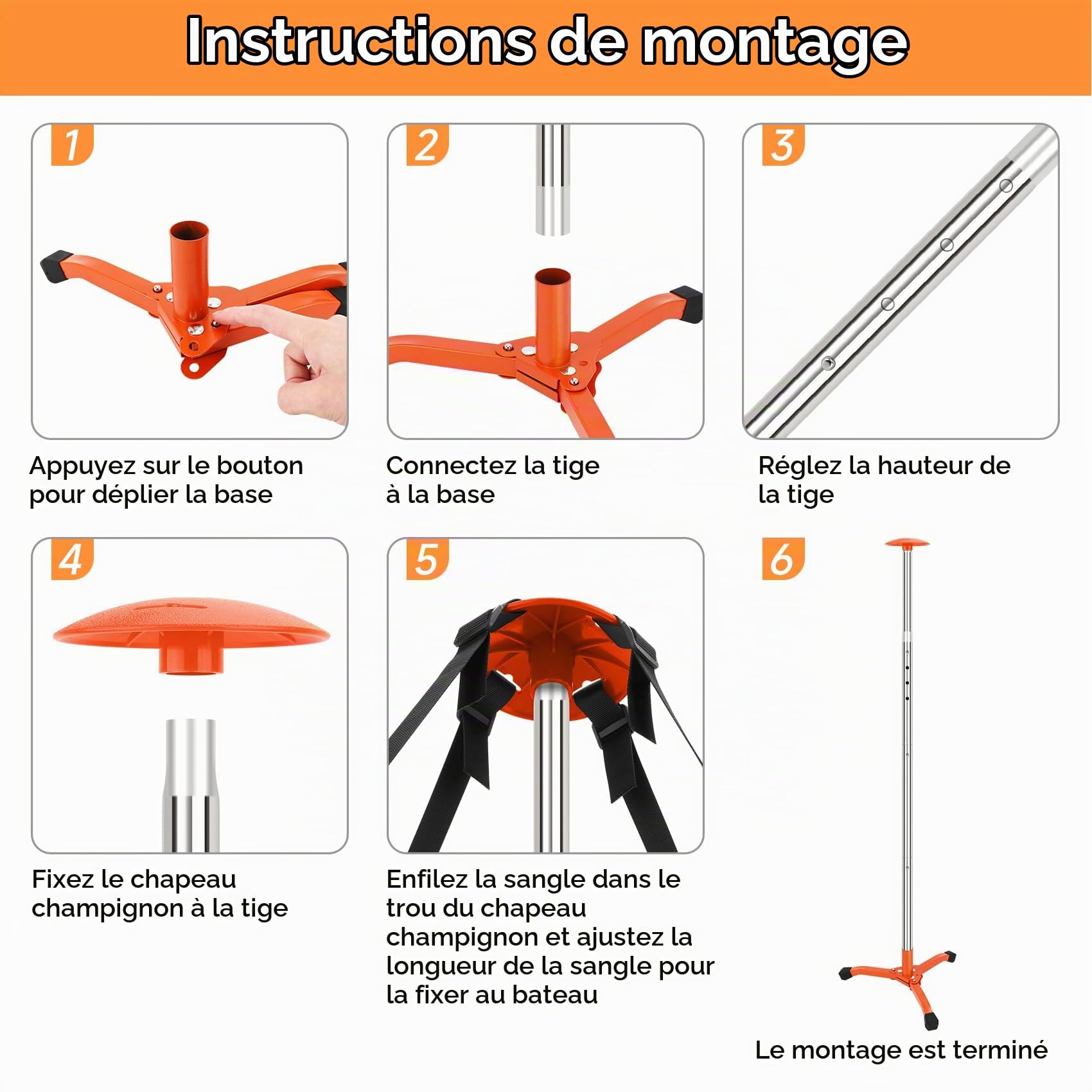 Instructions de montage

1
Appuyez sur le bouton pour déplier la base

2
Connectez la tige à la base

3
Réglez la hauteur de la tige

4
Fixez le chapeau champignon à la tige

5
Enfilez la sangle dans le trou du chapeau champignon et ajustez la longueur de la sangle pour la fixer au bateau

6
Le montage est terminé