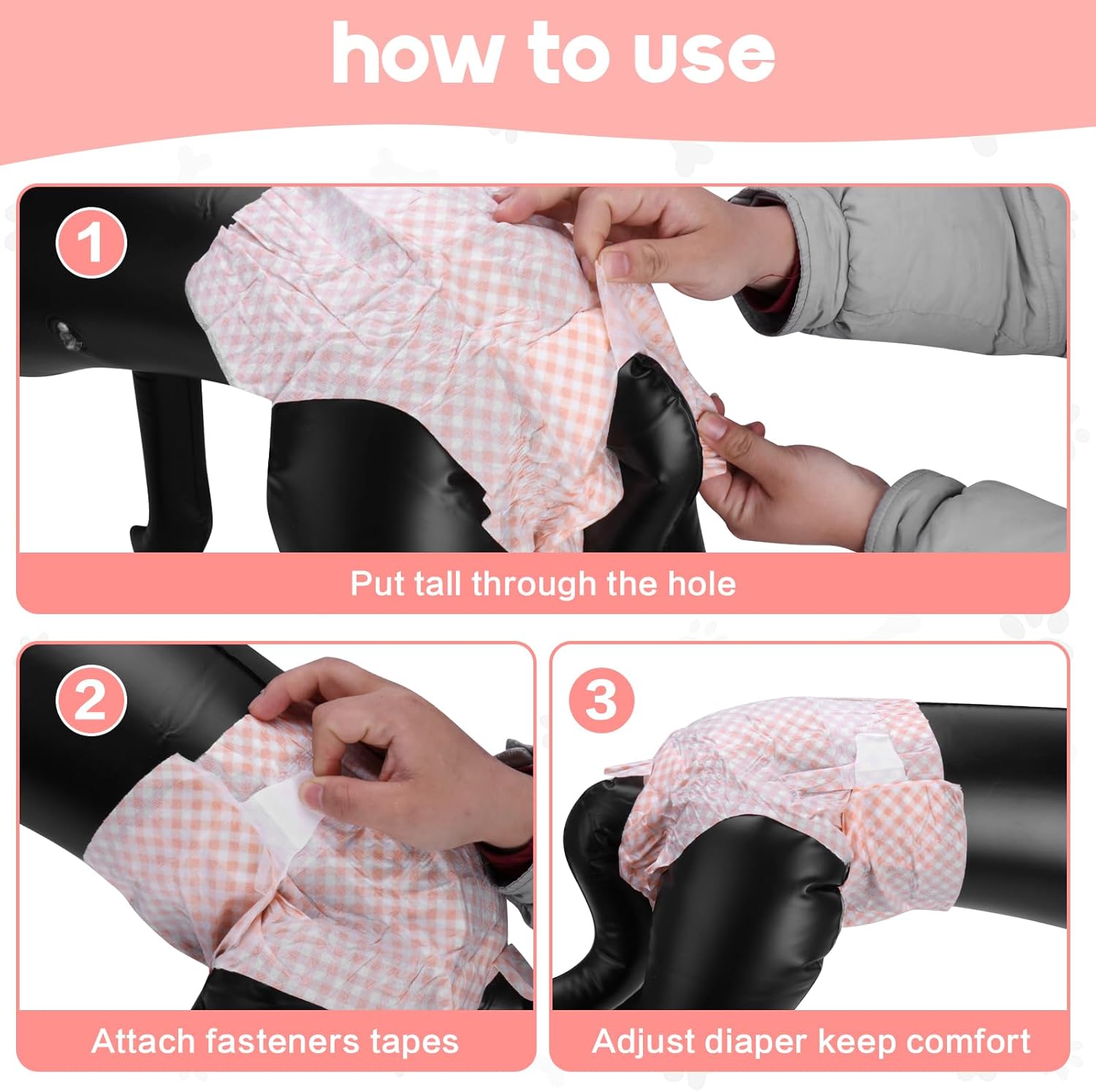 how to use

1

Put tall through the hole

2

Attach fasteners tapes

3

Adjust diaper keep comfort