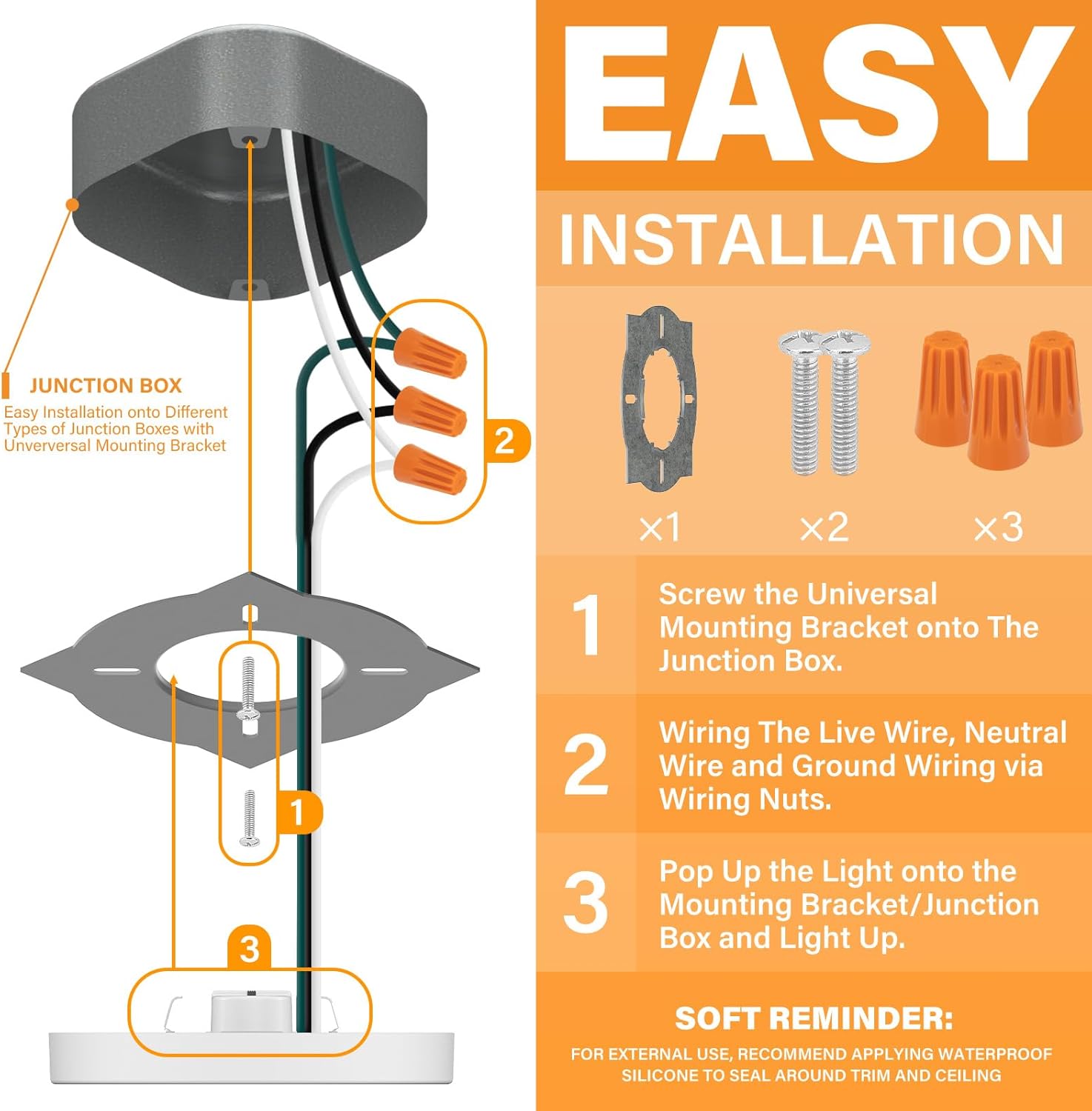 JUNCTION BOX

Easy Installation onto Different Types of Junction Boxes with Unverversal Mounting Bracket

2

1

3

EASY

INSTALLATION

×1 ×2 ×3

1 Screw the Universal Mounting Bracket onto The Junction Box.

2 Wiring The Live Wire, Neutral Wire and Ground Wiring via Wiring Nuts.

3 Pop Up the Light onto the Mounting Bracket/Junction Box and Light Up.

SOFT REMINDER:

FOR EXTERNAL USE, RECOMMEND APPLYING WATERPROOF SILICONE TO SEAL AROUND TRIM AND CEILING