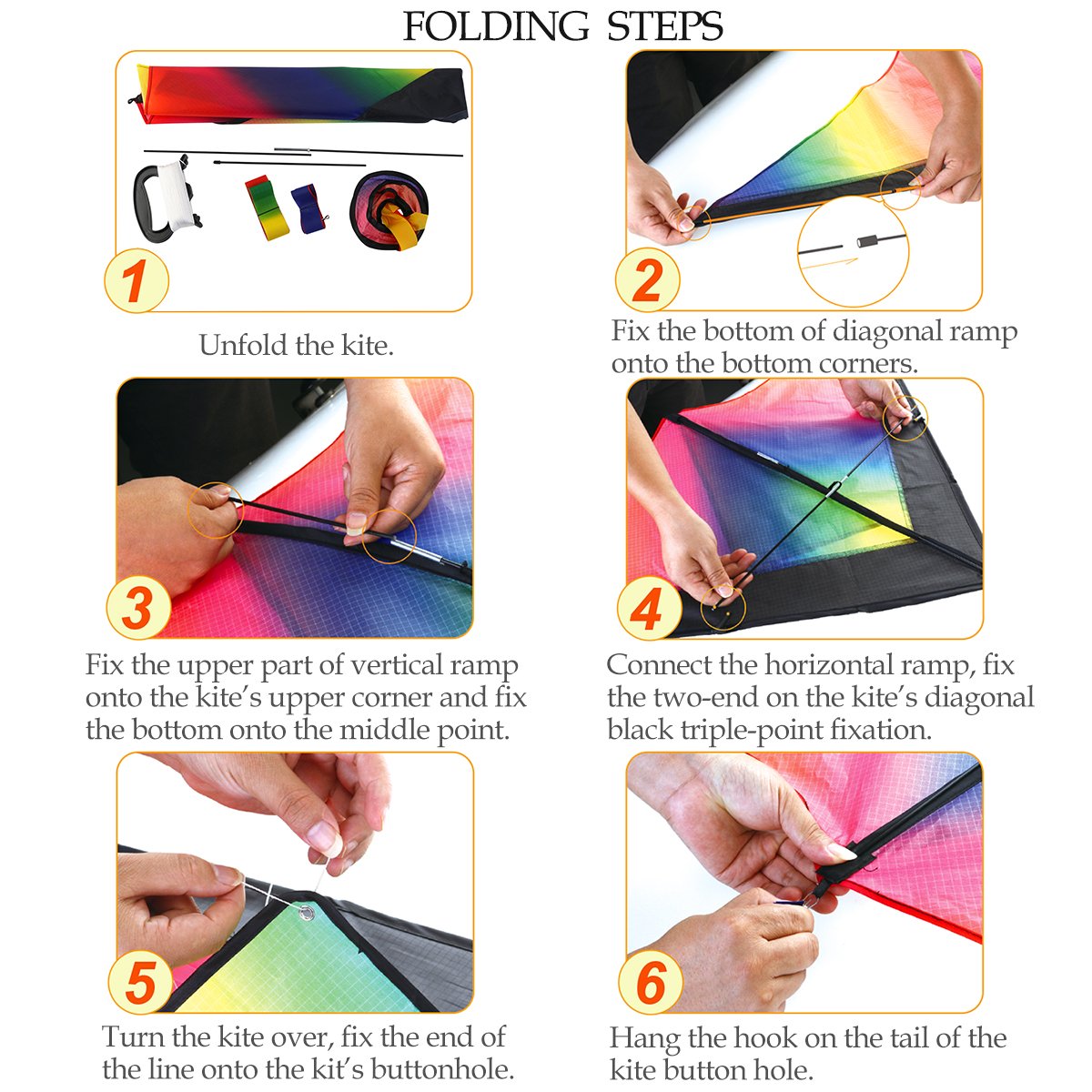 FOLDING STEPS

1

Unfold the kite.

2

Fix the bottom of diagonal ramp onto the bottom corners.

3

Fix the upper part of vertical ramp onto the kite's upper corner and fix the bottom onto the middle point.

4

Connect the horizontal ramp, fix the two-end on the kite's diagonal black triple-point fixation.

5

Turn the kite over, fix the end of the line onto the kit's buttonhole.

6

Hang the hook on the tail of the kite button hole.