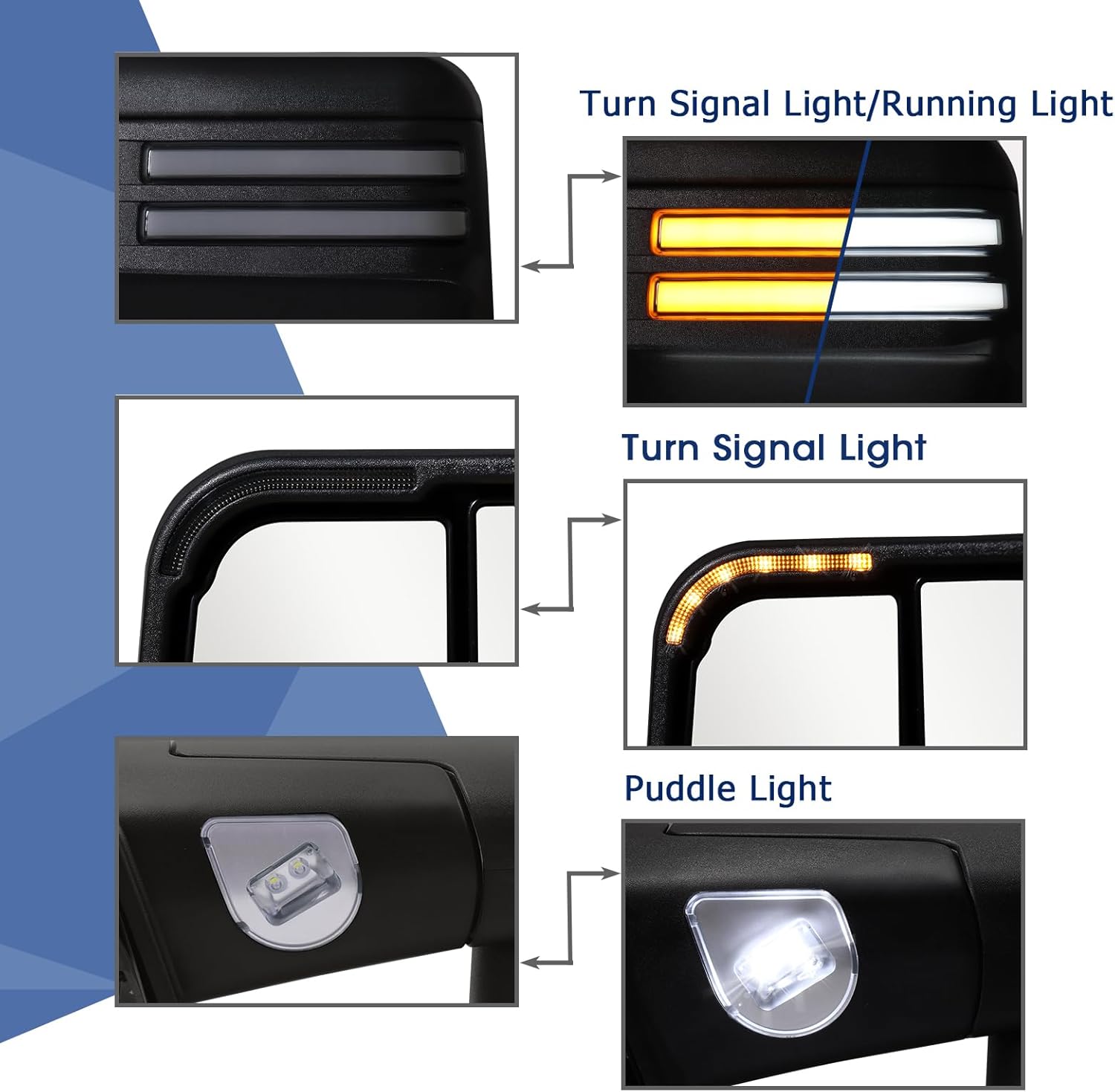 Turn Signal Light/Running Light

Turn Signal Light

Puddle Light