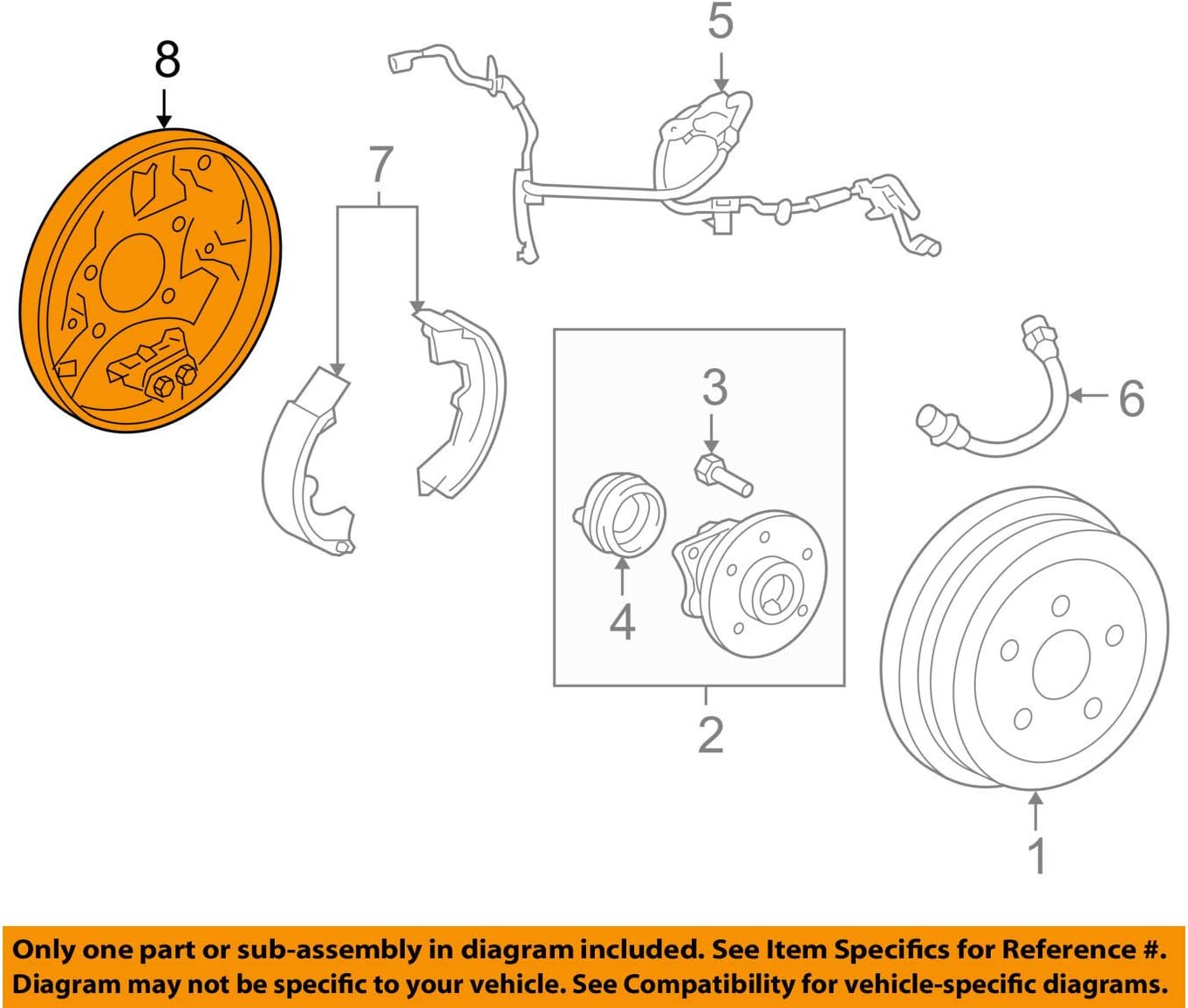 8

5

7

3

6

4

2

1

Only one part or sub-assembly in diagram included. See Item Specifics for Reference #. Diagram may not be specific to your vehicle. See Compatibility for vehicle-specific diagrams.