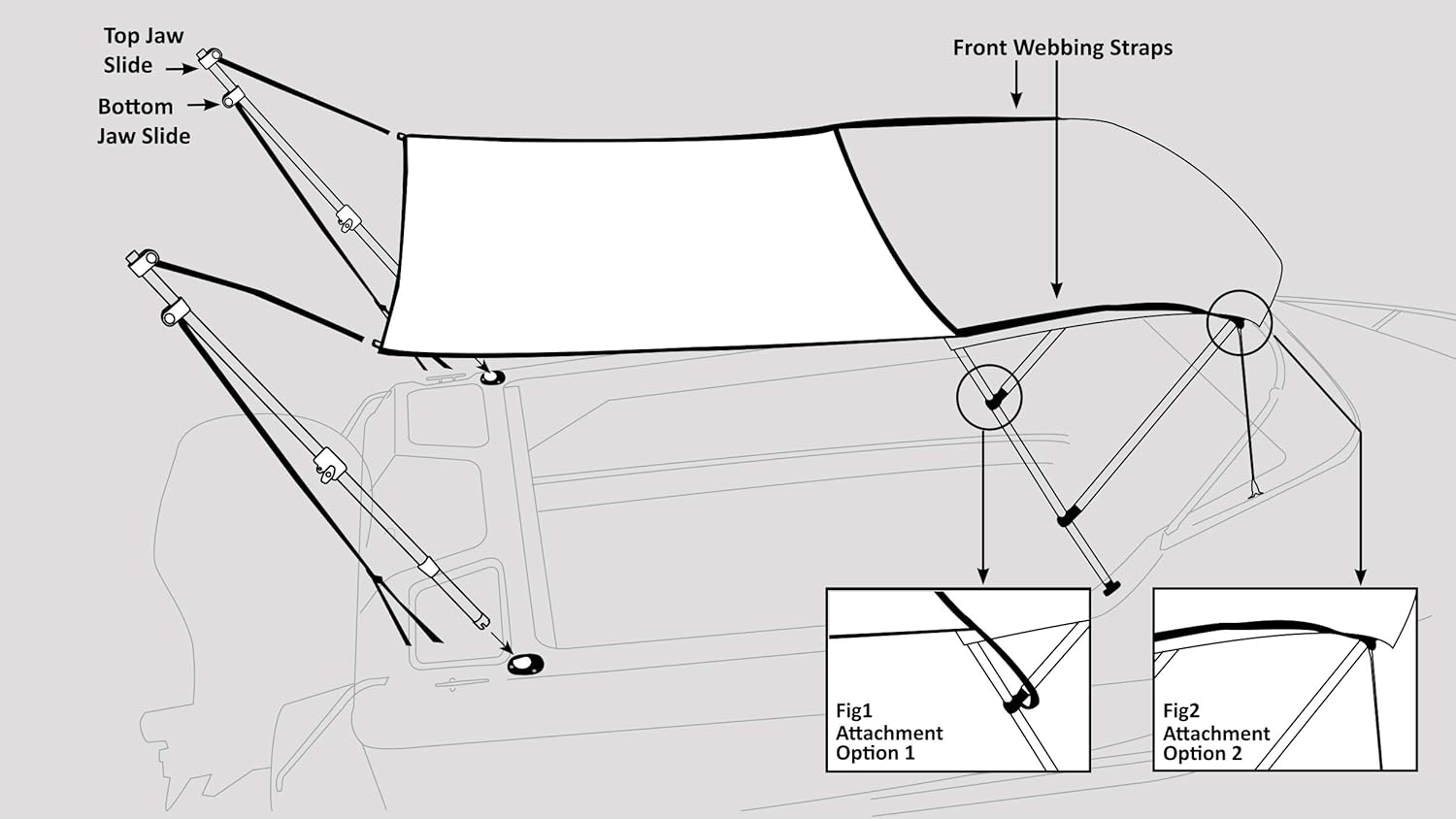 Top Jaw Slide

Bottom Jaw Slide

Front Webbing Straps

Fig1
Attachment
Option 1

Fig2
Attachment
Option 2