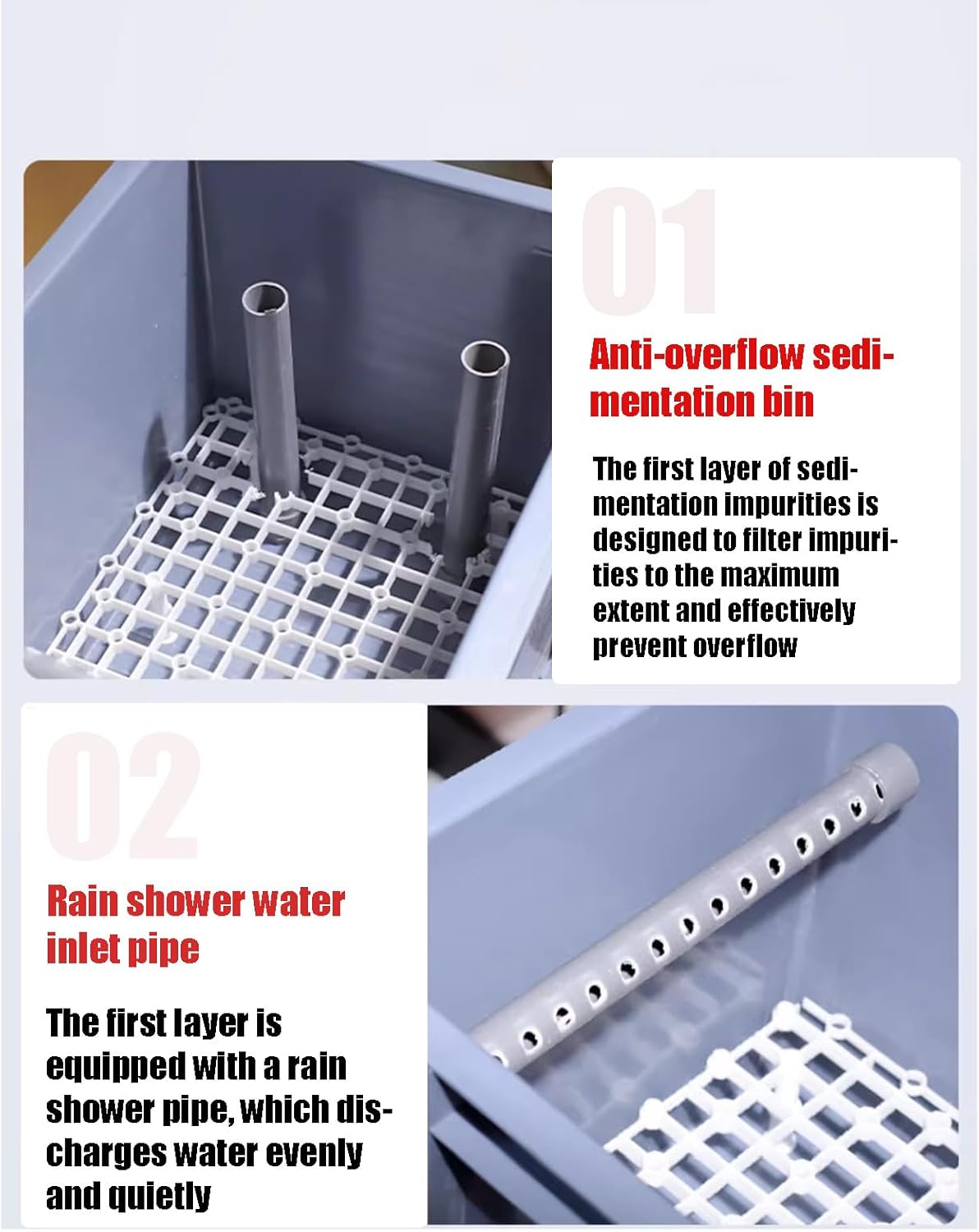 01

Anti-overflow sedimentation bin

The first layer of sedimentation impurities is designed to filter impurities to the maximum extent and effectively prevent overflow

02

Rain shower water inlet pipe

The first layer is equipped with a rain shower pipe, which discharges water evenly and quietly