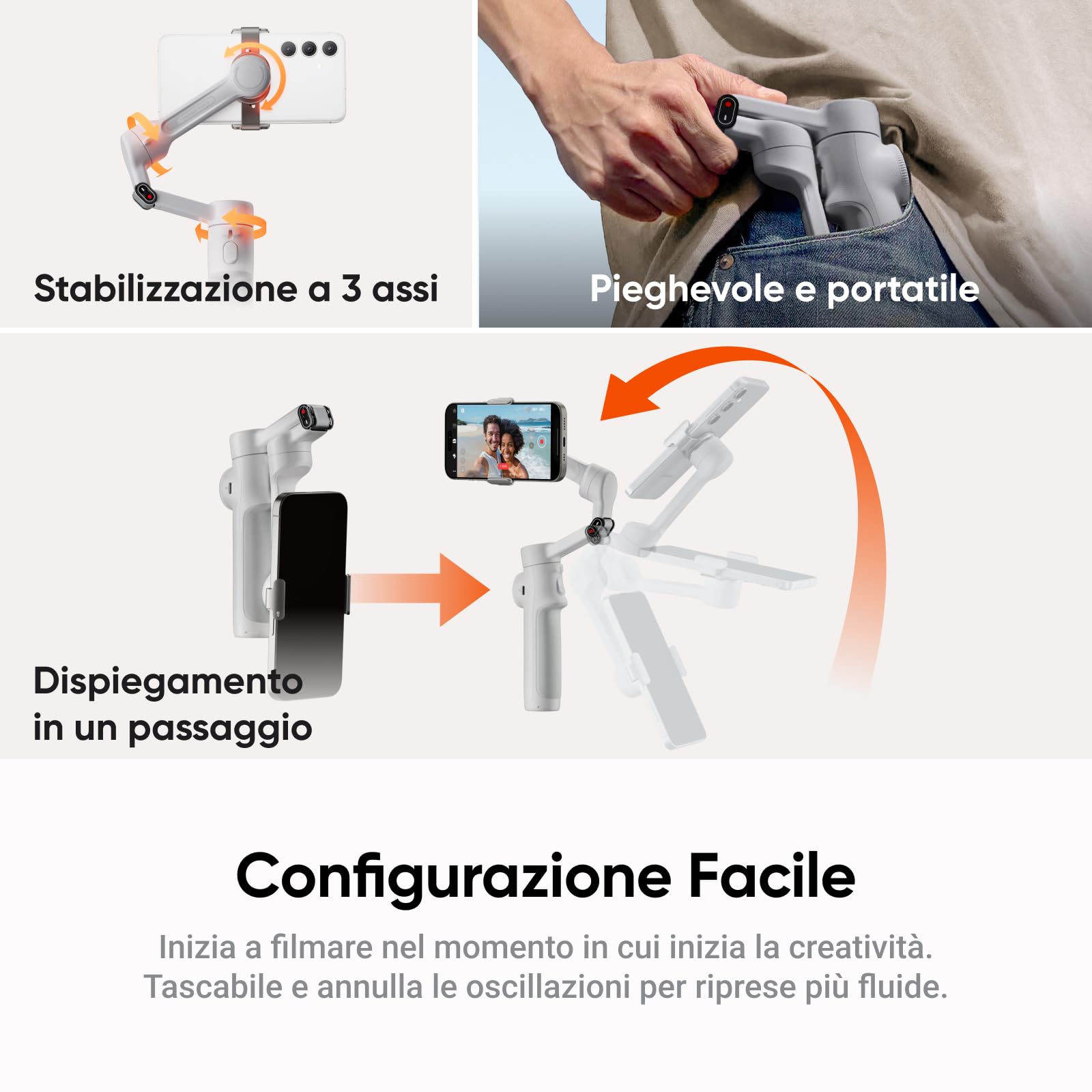 Stabilizzazione a 3 assi

Pieghevole e portatile

Dispiegamento in un passaggio

Configurazione Facile

Inizia a filmare nel momento in cui inizia la creatività. Tascabile e annulla le oscillazioni per riprese più fluide.