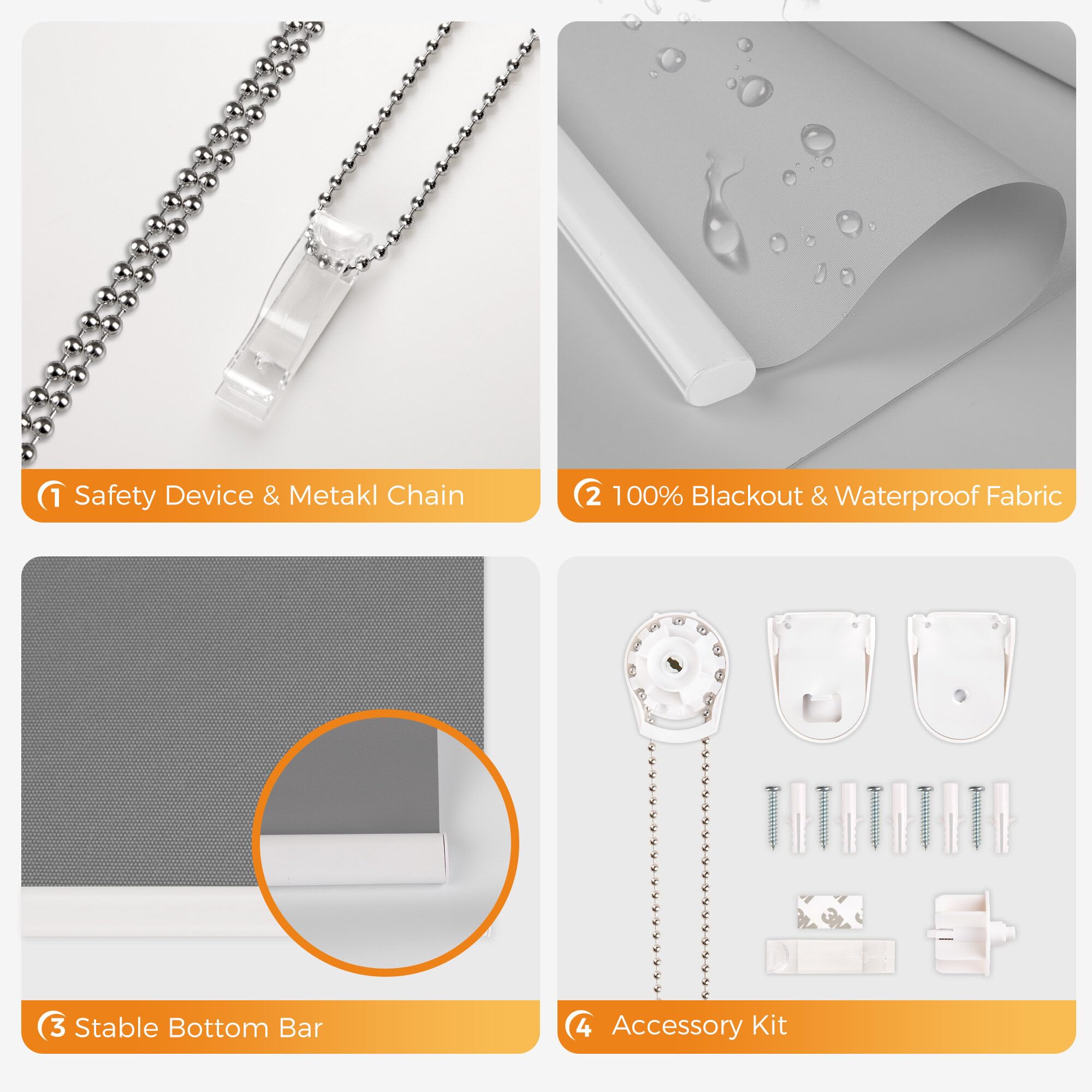 1 Safety Device & Metakl Chain

2 100% Blackout & Waterproof Fabric

3 Stable Bottom Bar

4 Accessory Kit