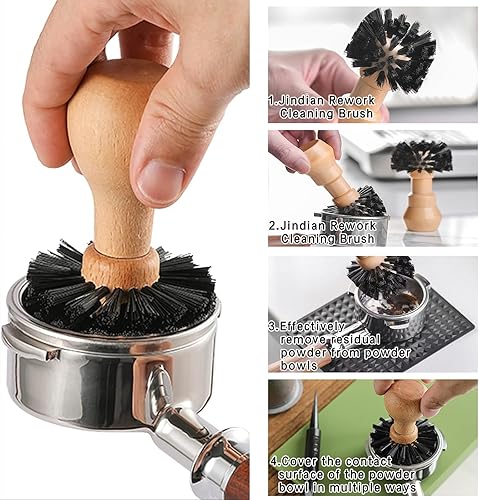 1.Jindian Rework Cleaning Brush

2.Jindian Rework Cleaning Brush

3.Effectively remove residual powder from powder bowls

4.Cover the contact surface of the powder bowl in multiple ways