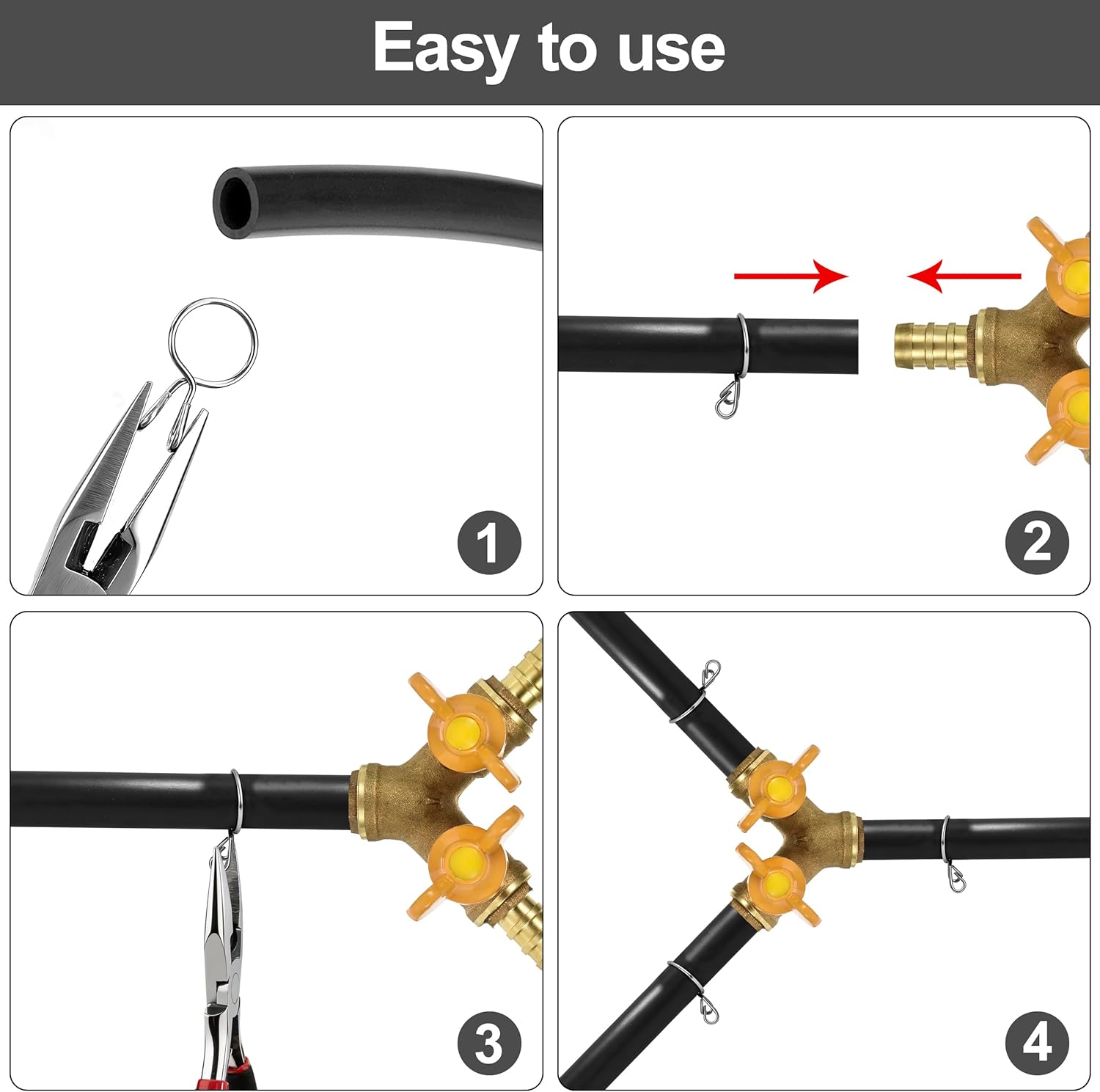 Easy to use

1

2

3

4