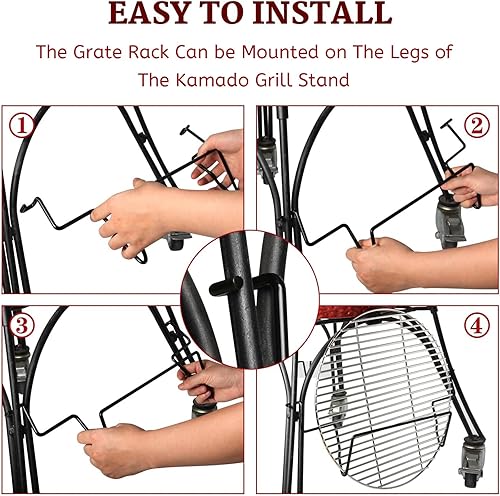 EASY TO INSTALL

The Grate Rack Can be Mounted on The Legs of The Kamado Grill Stand

①

②

③

④