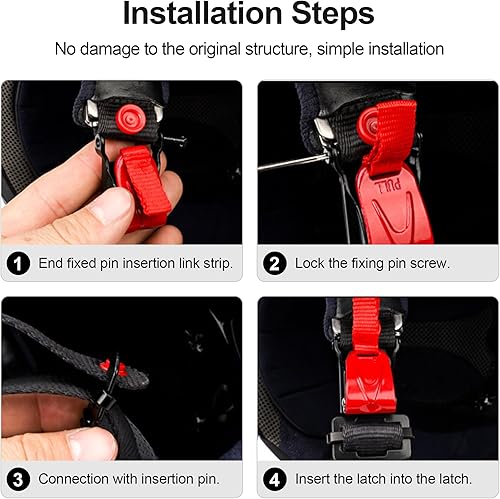 Installation Steps

No damage to the original structure, simple installation

PULL

1 End fixed pin insertion link strip.

2 Lock the fixing pin screw.

3 Connection with insertion pin.

4 Insert the latch into the latch.