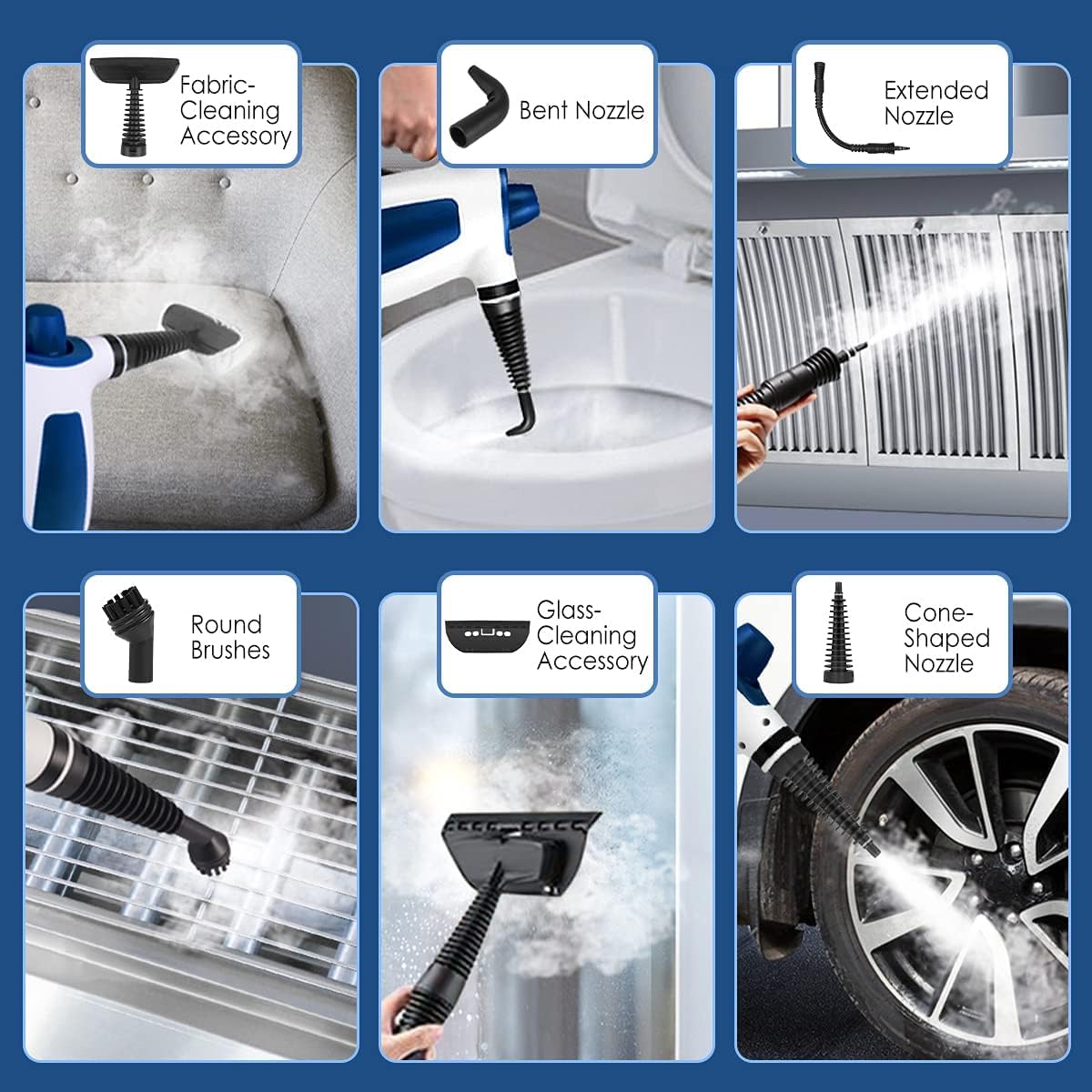 Fabric-Cleaning Accessory

Bent Nozzle

Extended Nozzle

Round Brushes

Glass-Cleaning Accessory

Cone-Shaped Nozzle