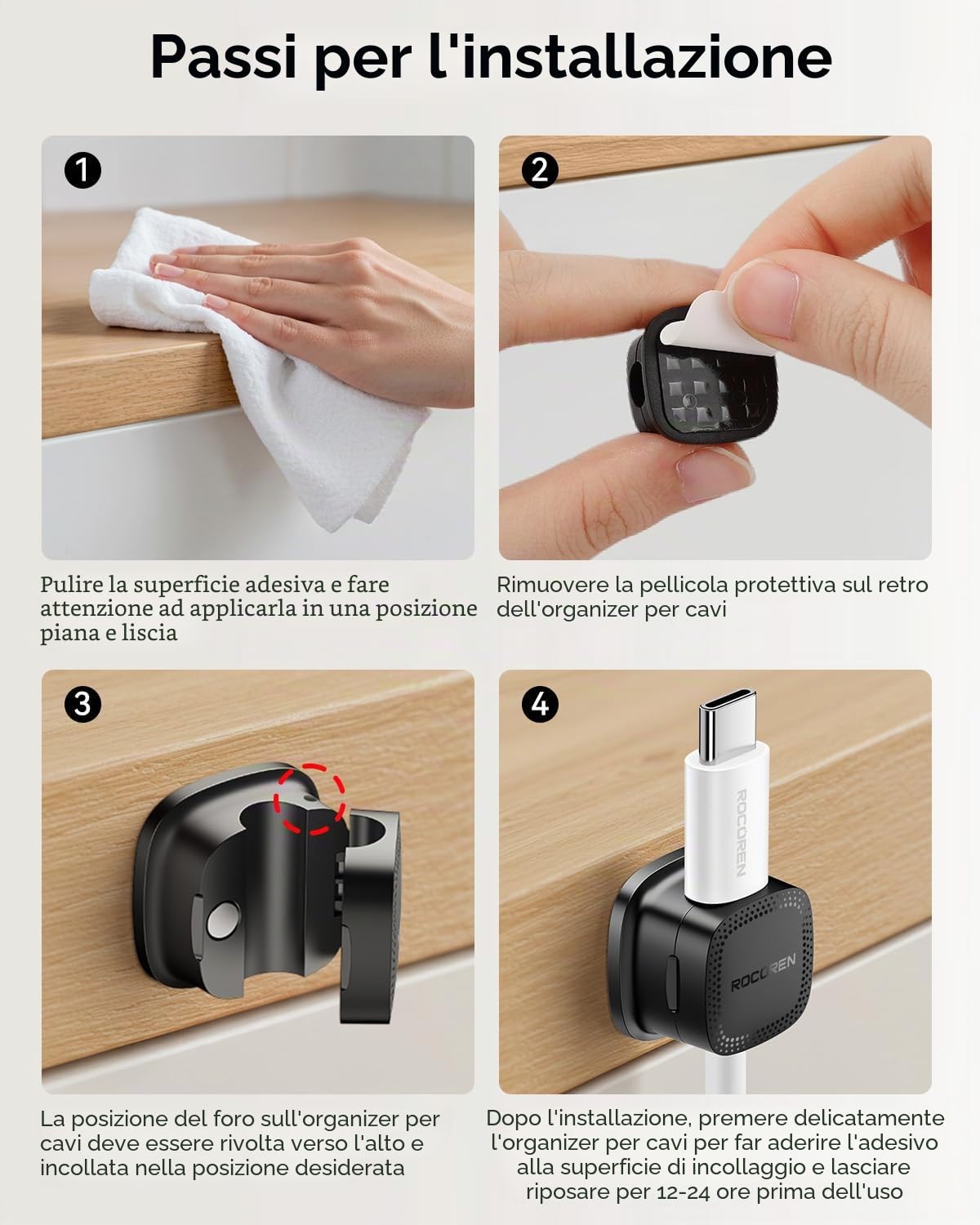 Passi per l'installazione

1

Pulire la superficie adesiva e fare attenzione ad applicarla in una posizione piana e liscia

2

Rimuovere la pellicola protettiva sul retro dell'organizer per cavi

3

La posizione del foro sull'organizer per cavi deve essere rivolta verso l'alto e incollata nella posizione desiderata

4

ROCOREN

ROCOREN

Dopo l'installazione, premere delicatamente l'organizer per cavi per far aderire l'adesivo alla superficie di incollaggio e lasciare riposare per 12-24 ore prima dell'uso