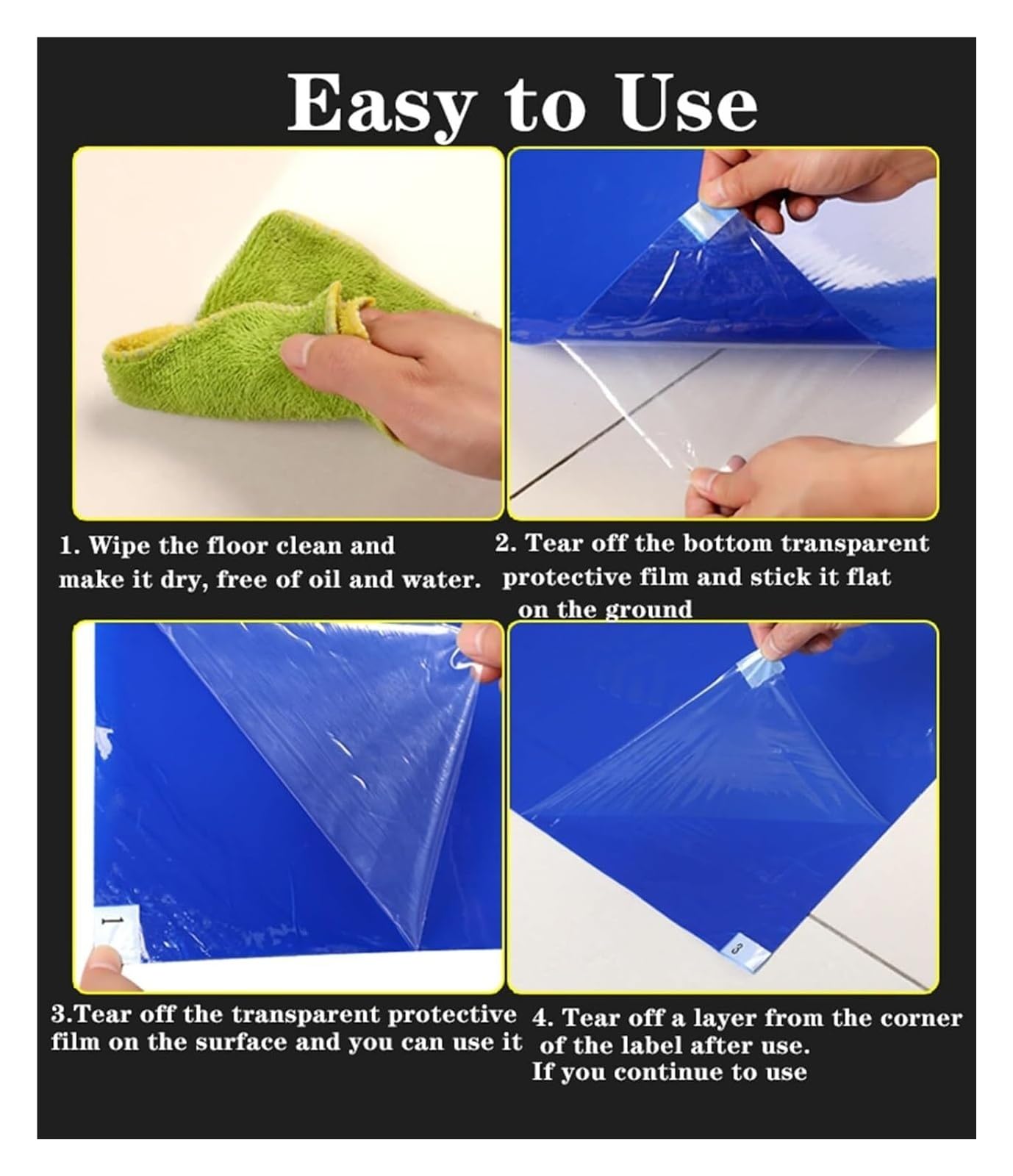 Easy to Use

1. Wipe the floor clean and make it dry, free of oil and water.

2. Tear off the bottom transparent protective film and stick it flat on the ground

1

3

3.Tear off the transparent protective film on the surface and you can use it

4. Tear off a layer from the corner of the label after use. If you continue to use