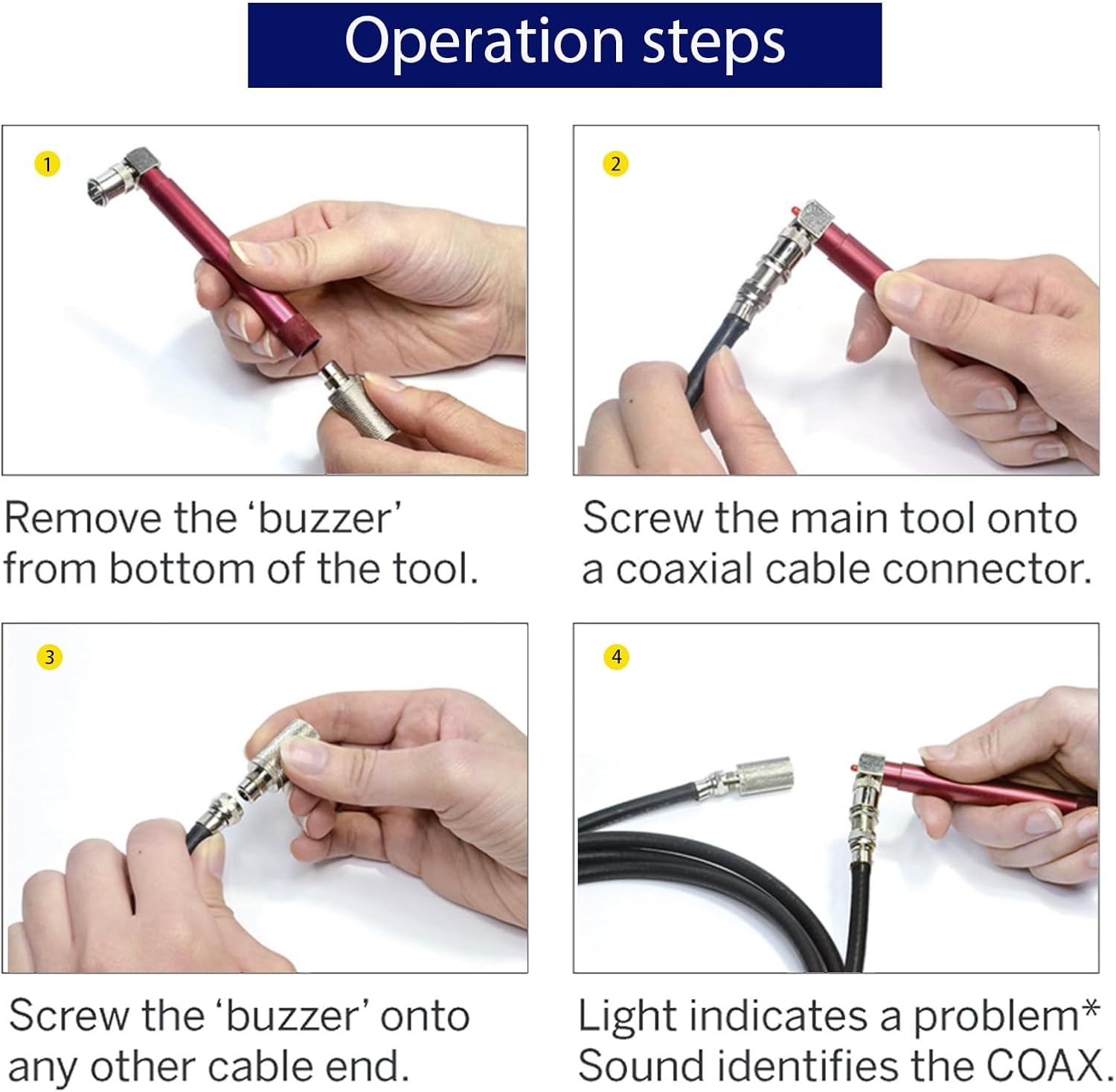 Operation steps

1

Remove the ‘buzzer’ from bottom of the tool.

2

Screw the main tool onto a coaxial cable connector.

3

Screw the ‘buzzer’ onto any other cable end.

4

Light indicates a problem*
Sound identifies the COAX.