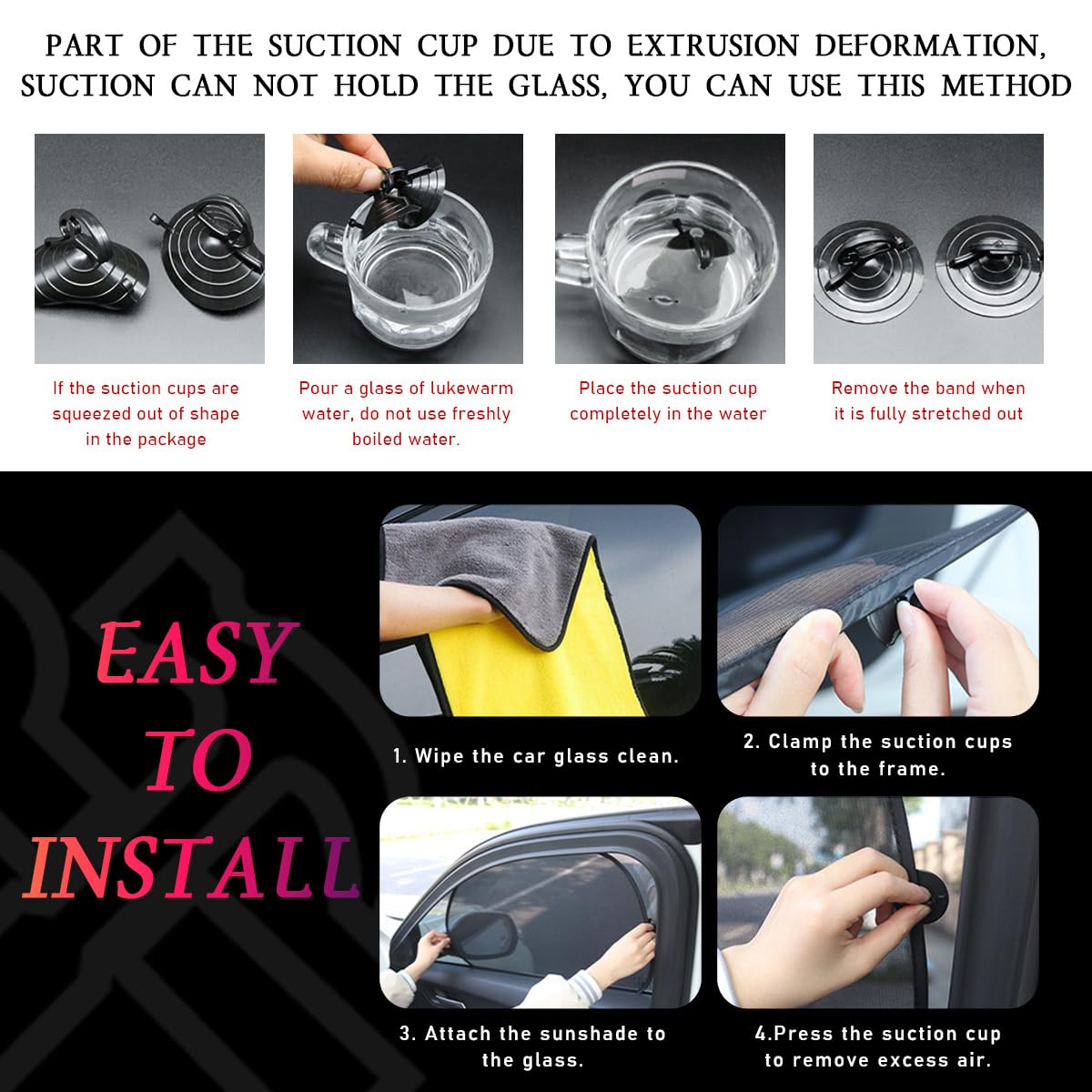 PART OF THE SUCTION CUP DUE TO EXTRUSION DEFORMATION, SUCTION CAN NOT HOLD THE GLASS, YOU CAN USE THIS METHOD

If the suction cups are squeezed out of shape in the package

Pour a glass of lukewarm water, do not use freshly boiled water.

Place the suction cup completely in the water

Remove the band when it is fully stretched out

EASY TO INSTALL

1. Wipe the car glass clean.

2. Clamp the suction cups to the frame.

3. Attach the sunshade to the glass.

4.Press the suction cup to remove excess air.