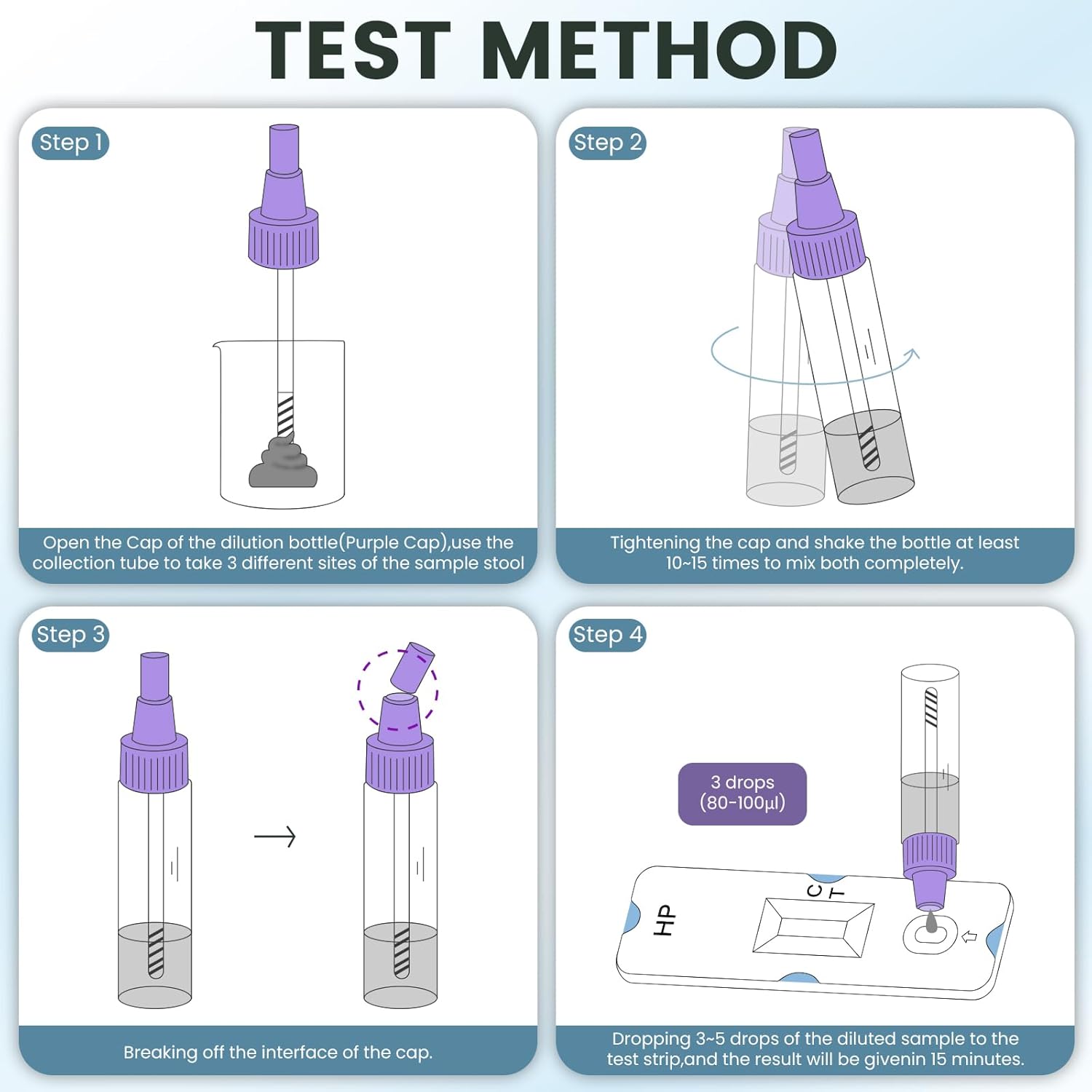 TEST METHOD

Step 1

Open the Cap of the dilution bottle(Purple Cap),use the collection tube to take 3 different sites of the sample stool

Step 2

Tightening the cap and shake the bottle at least 10~15 times to mix both completely.

Step 3

Breaking off the interface of the cap.

Step 4

3 drops (80-100μl)

HP

C T

Dropping 3~5 drops of the diluted sample to the test strip,and the result will be givenin 15 minutes.