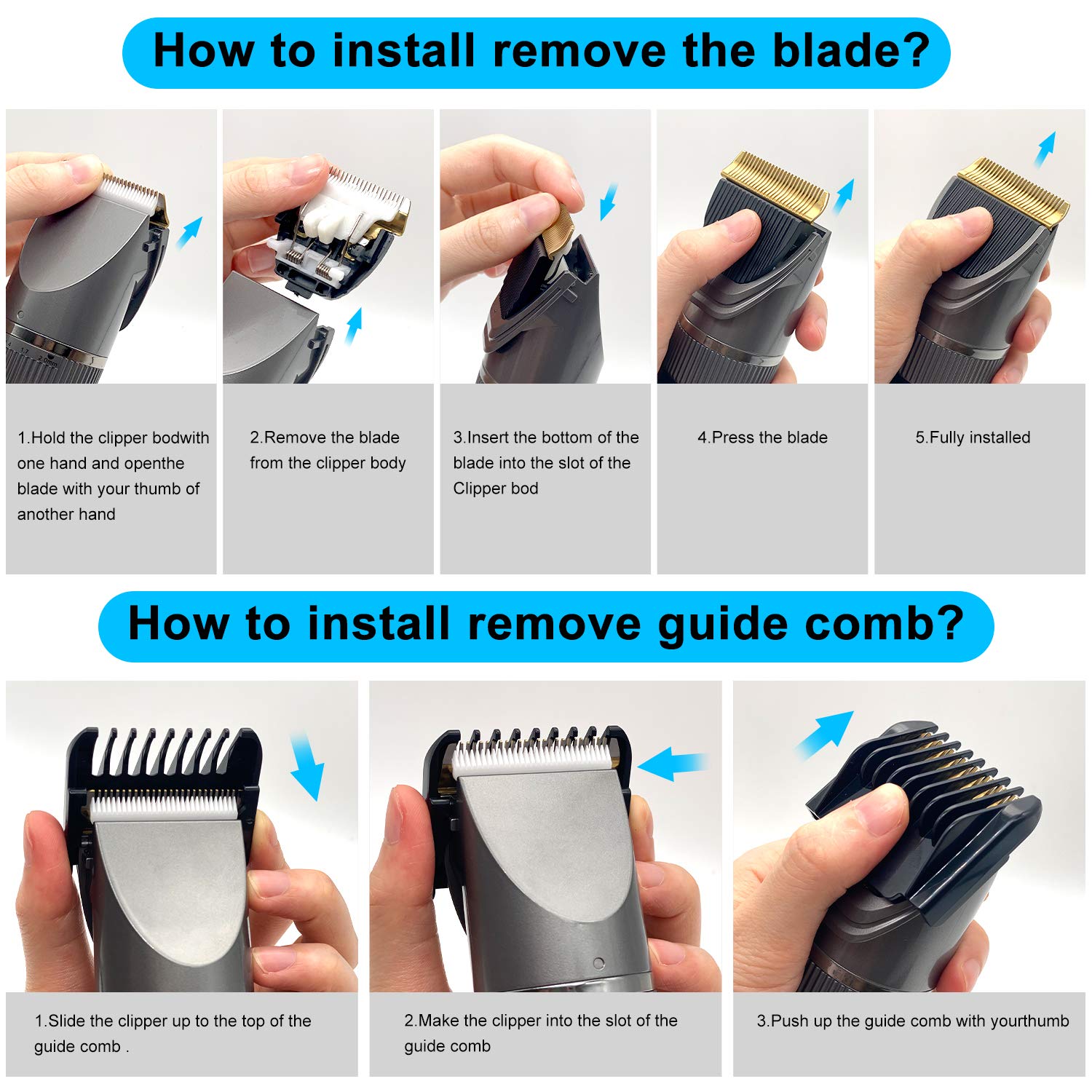 How to install remove the blade?

1.Hold the clipper bodwith one hand and openthe blade with your thumb of another hand

2.Remove the blade from the clipper body

3.Insert the bottom of the blade into the slot of the Clipper bod

4.Press the blade

5.Fully installed

How to install remove guide comb?

1.Slide the clipper up to the top of the guide comb .

2.Make the clipper into the slot of the guide comb

3.Push up the guide comb with yourthumb