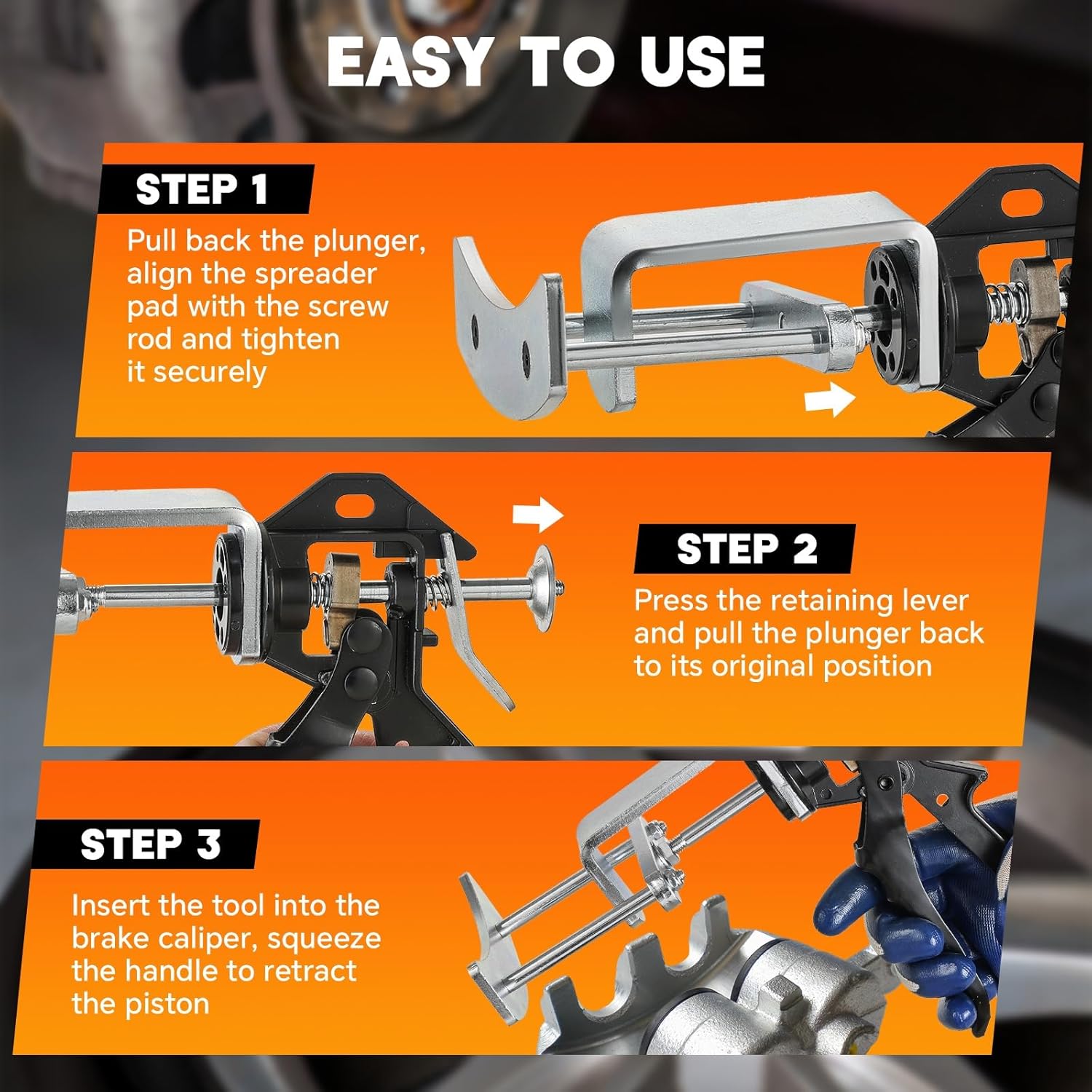 EASY TO USE

STEP 1

Pull back the plunger, align the spreader pad with the screw rod and tighten it securely

STEP 2

Press the retaining lever and pull the plunger back to its original position

STEP 3

Insert the tool into the brake caliper, squeeze the handle to retract the piston