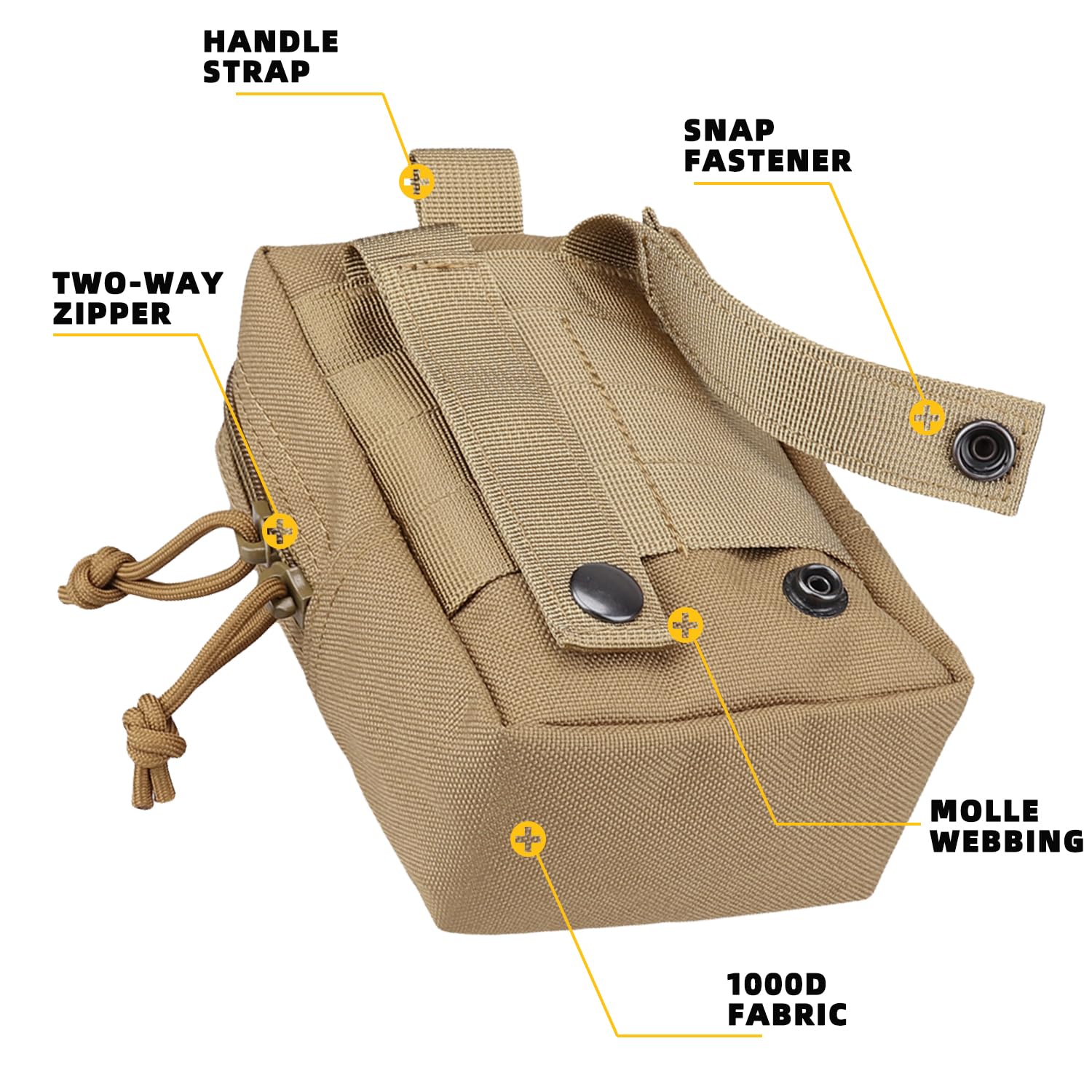 HANDLE STRAP

SNAP FASTENER

TWO-WAY ZIPPER

MOLLE WEBBING

1000D FABRIC