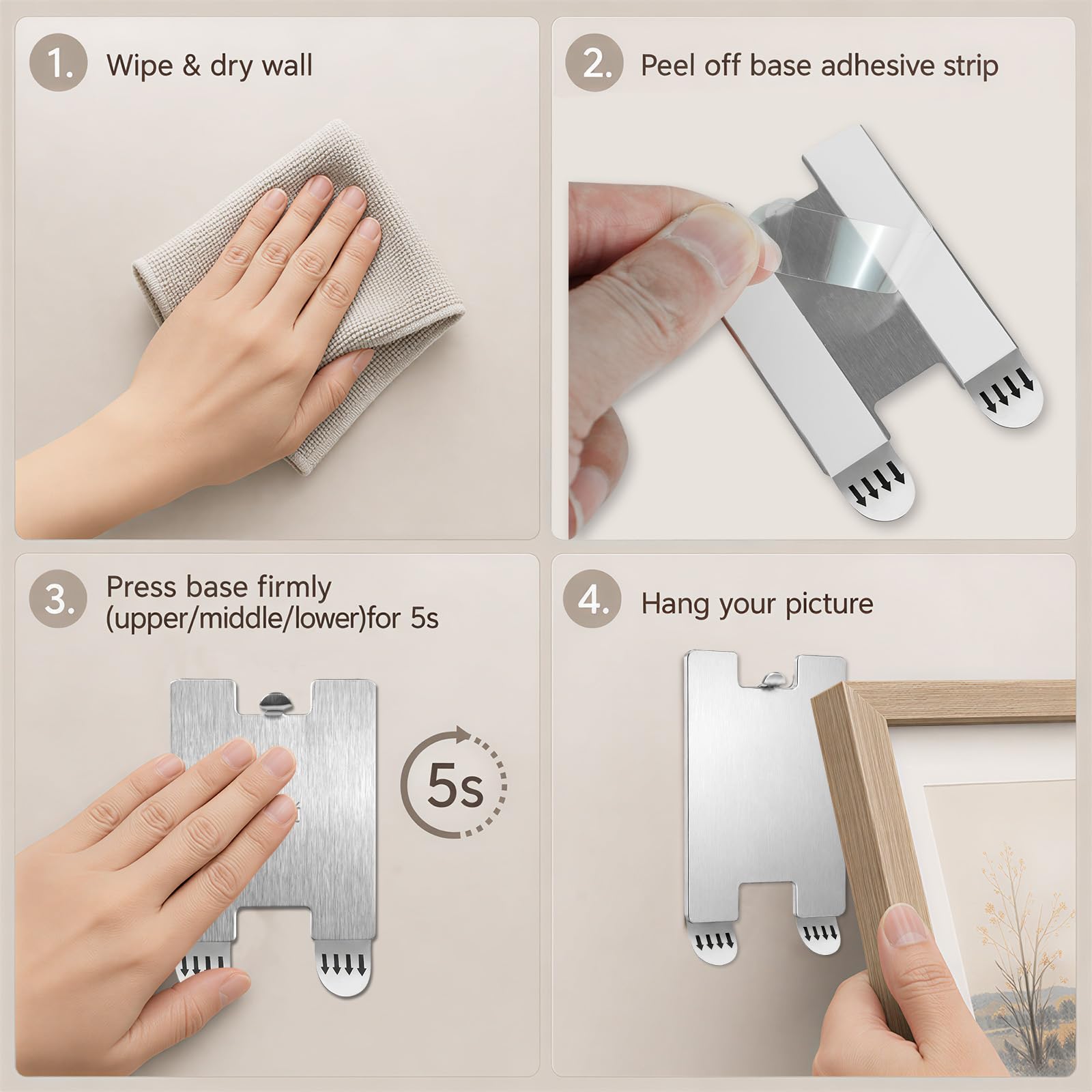 1. Wipe & dry wall

2. Peel off base adhesive strip

3. Press base firmly (upper/middle/lower)for 5s

5s

4. Hang your picture