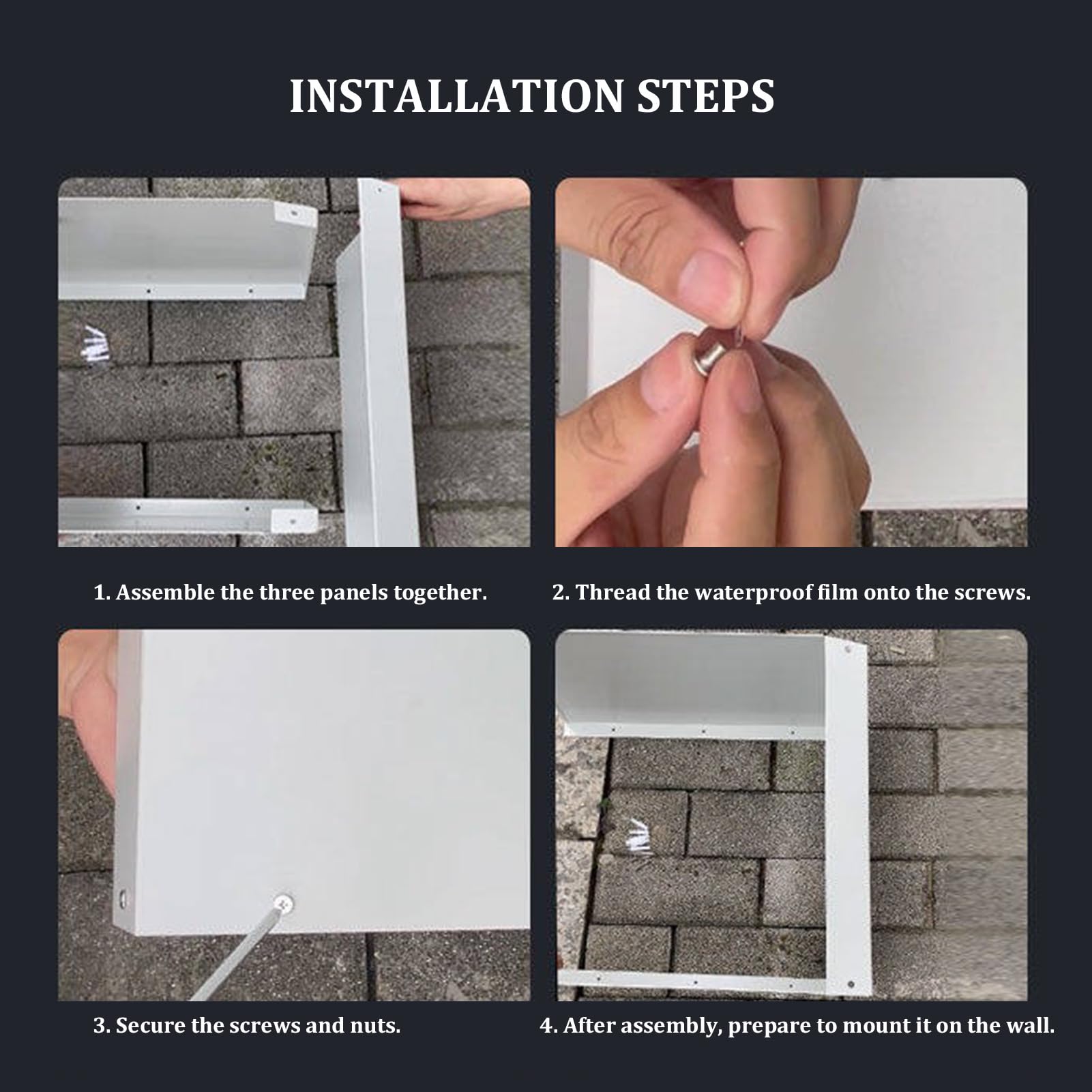 INSTALLATION STEPS

1. Assemble the three panels together.

2. Thread the waterproof film onto the screws.

3. Secure the screws and nuts.

4. After assembly, prepare to mount it on the wall.