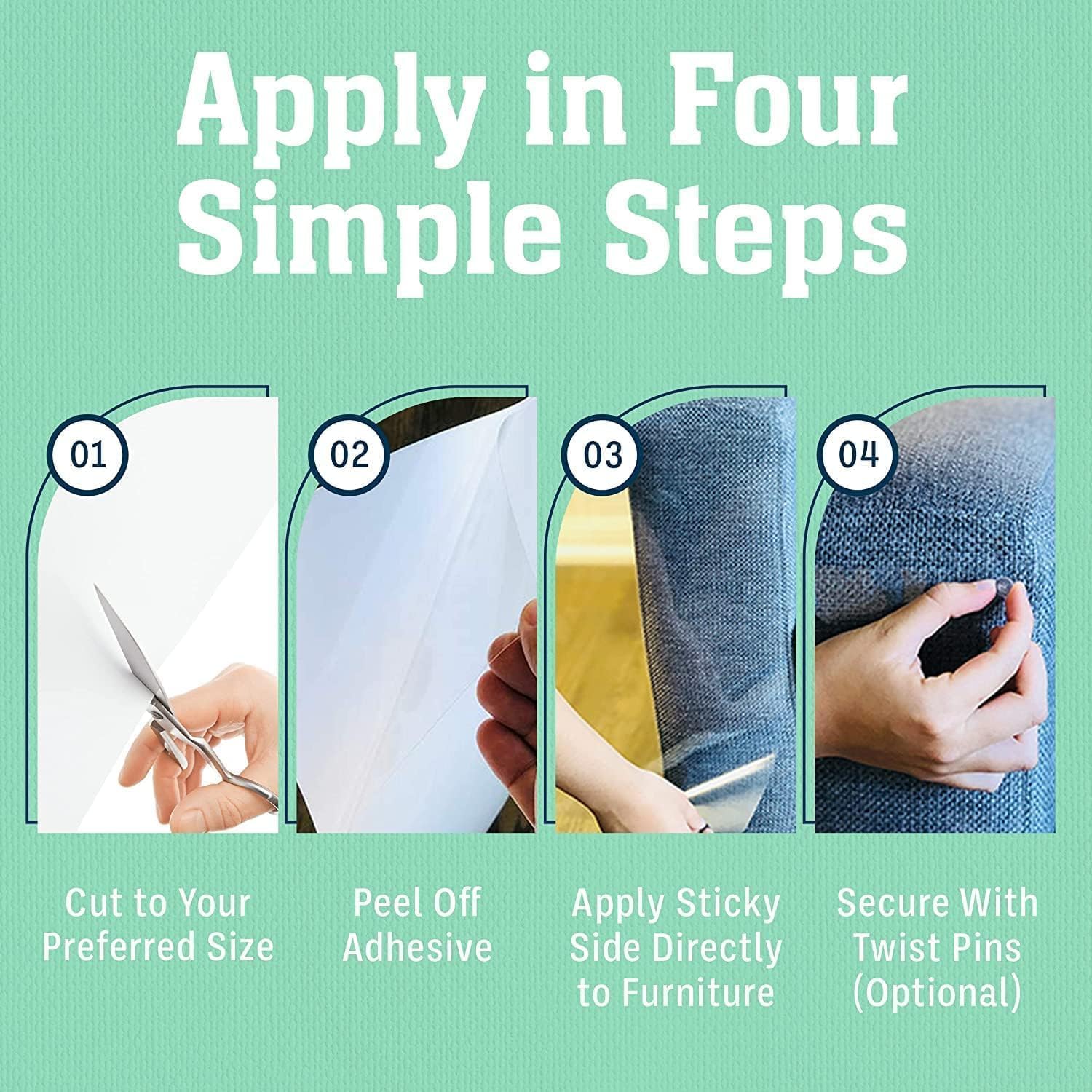 Apply in Four Simple Steps

01

02

03

04

Cut to Your Preferred Size

Peel Off Adhesive

Apply Sticky Side Directly to Furniture

Secure With Twist Pins (Optional)