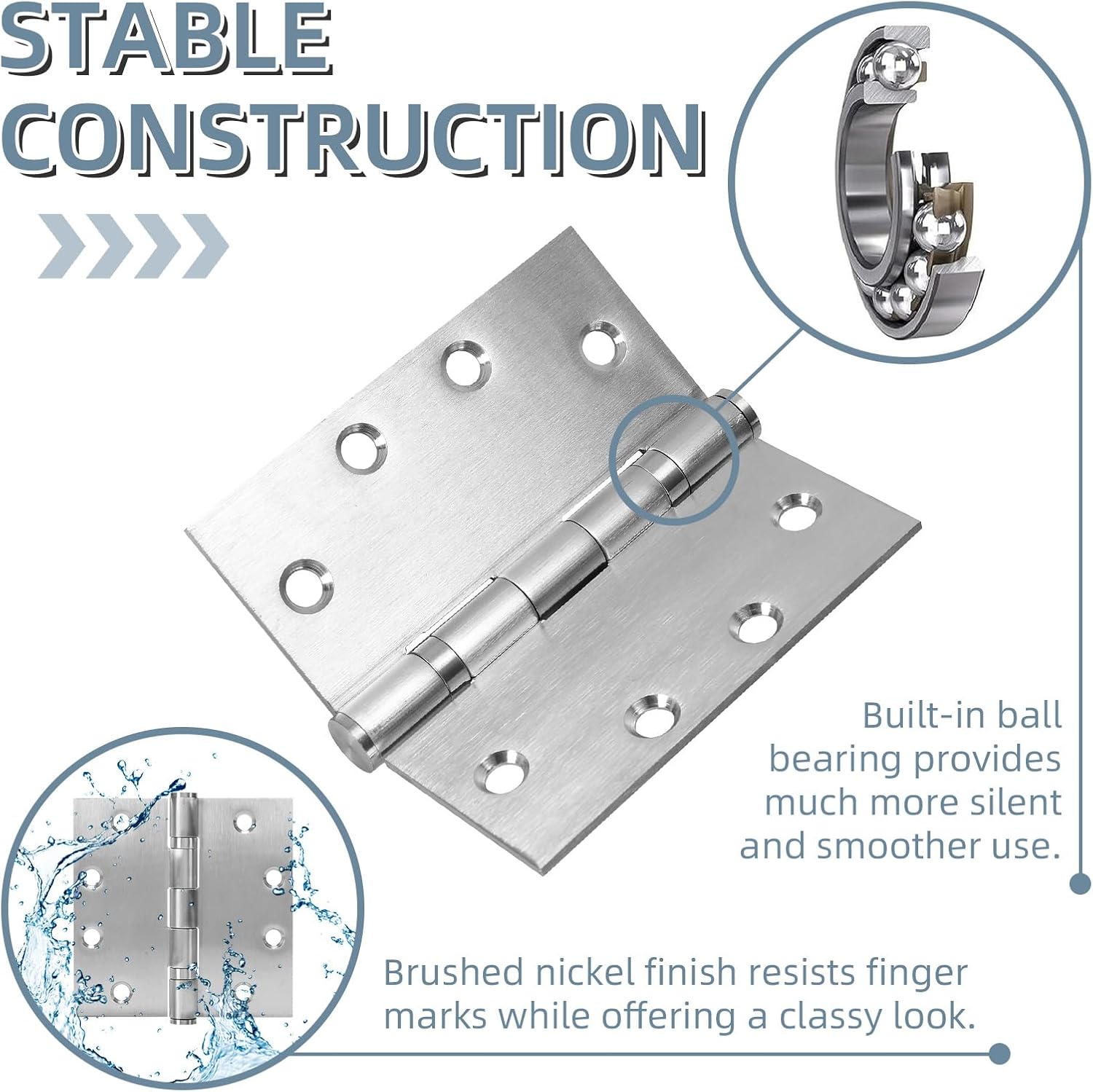 STABLE CONSTRUCTION

Built-in ball bearing provides much more silent and smoother use.

Brushed nickel finish resists finger marks while offering a classy look.